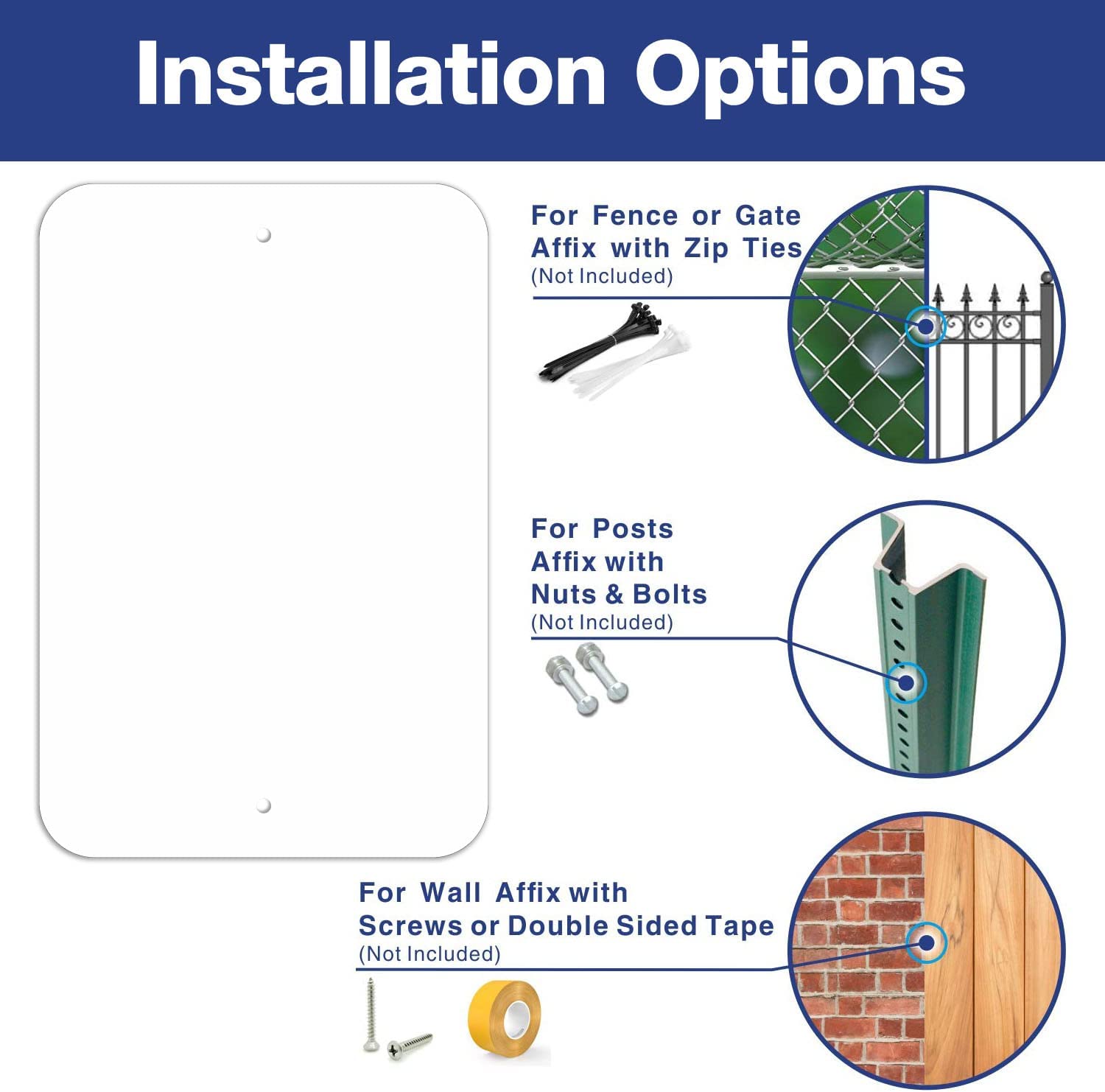 Installation Options

For Fence or Gate
Affix with Zip Ties
(Not Included)

For Posts
Affix with
Nuts & Bolts
(Not Included)

For Wall Affix with
Screws or Double Sided Tape
(Not Included)