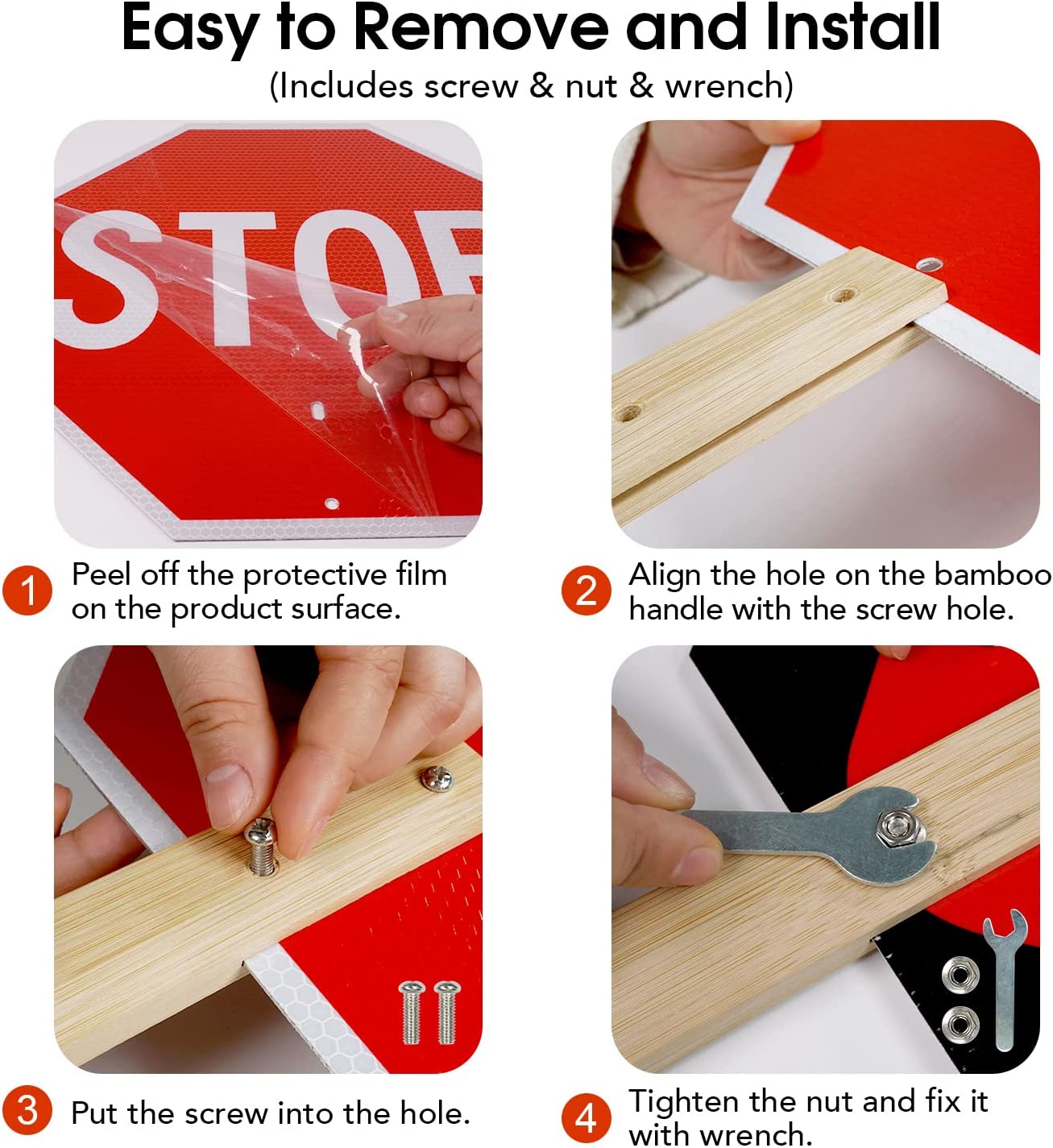 Easy to Remove and Install
(Includes screw & nut & wrench)

STOP

1 Peel off the protective film on the product surface.

2 Align the hole on the bamboo handle with the screw hole.

3 Put the screw into the hole.

4 Tighten the nut and fix it with wrench.