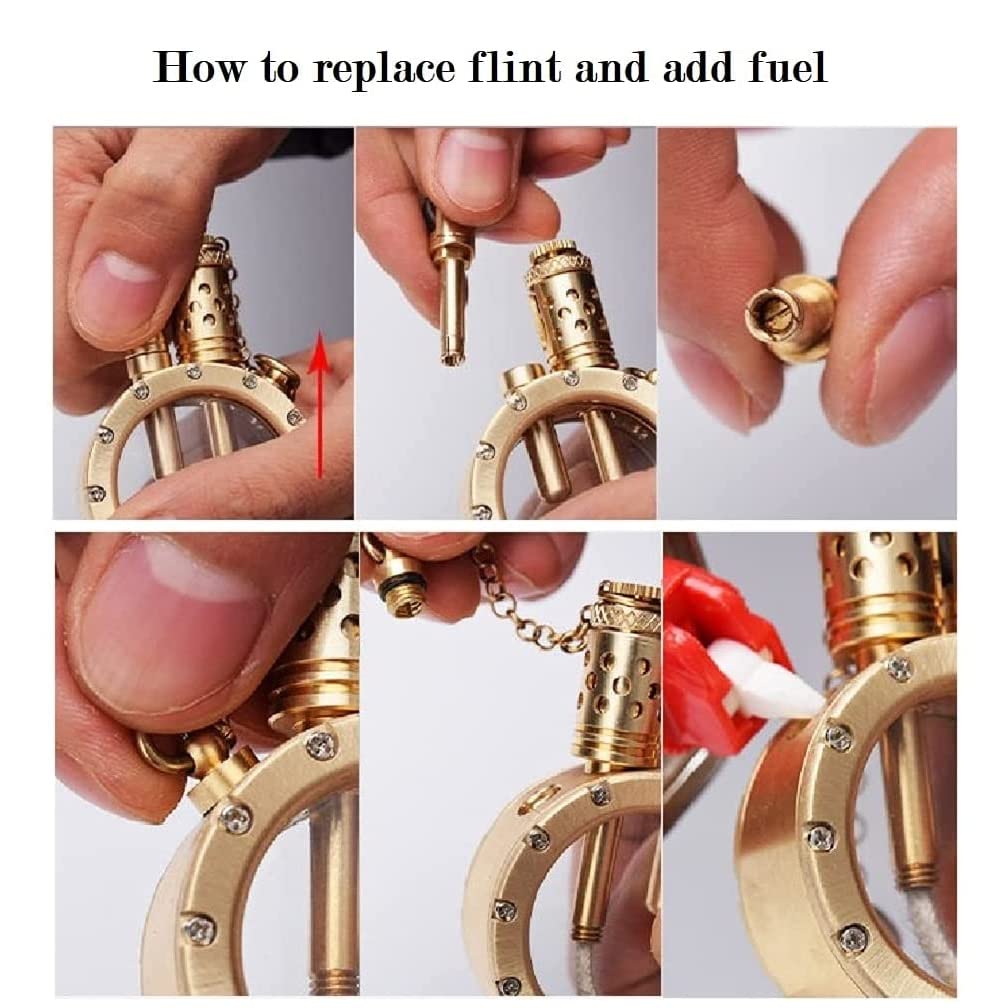 How to replace flint and add fuel