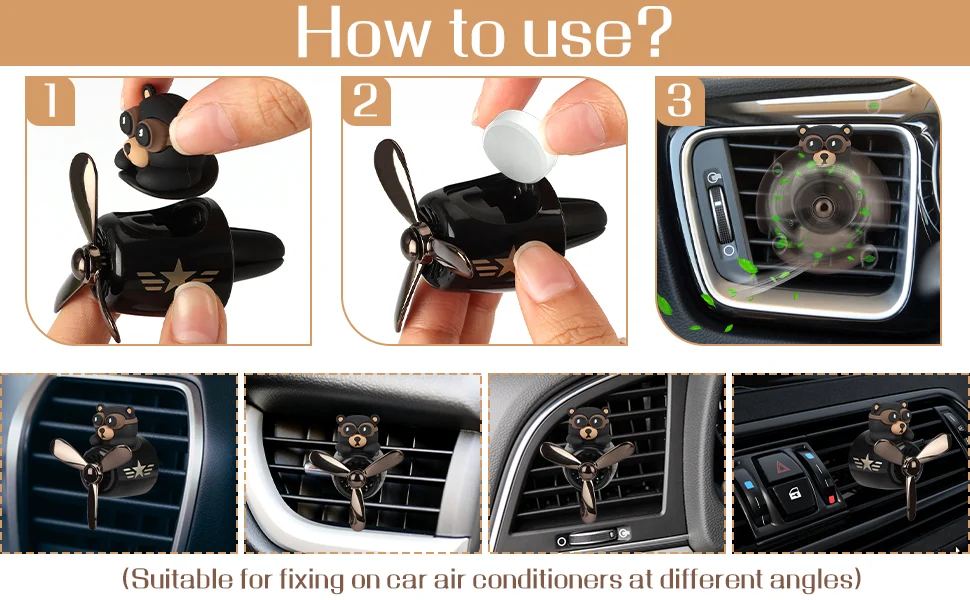 How to use?

1

2

3

(Suitable for fixing on car air conditioners at different angles)