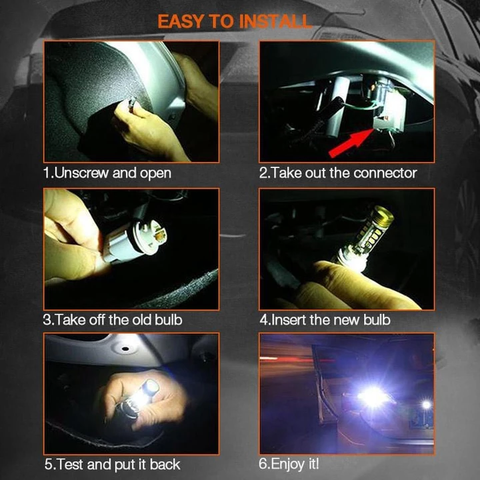 EASY TO INSTALL

1.Unscrew and open

2.Take out the connector

3.Take off the old bulb

4.Insert the new bulb

5.Test and put it back

6.Enjoy it!