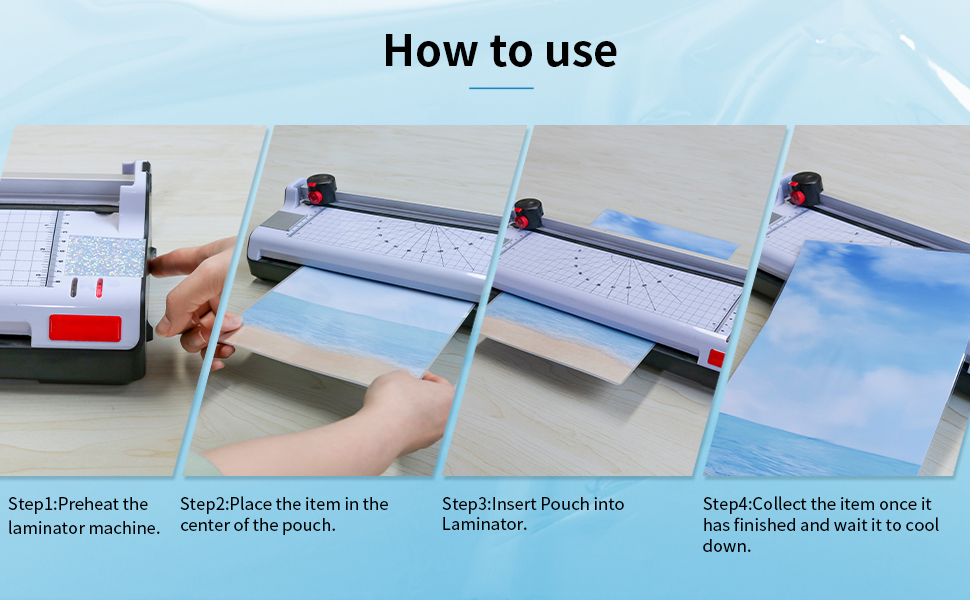 How to use

Step1:Preheat the laminator machine.

Step2:Place the item in the center of the pouch.

Step3:Insert Pouch into Laminator.

Step4:Collect the item once it has finished and wait it to cool down.