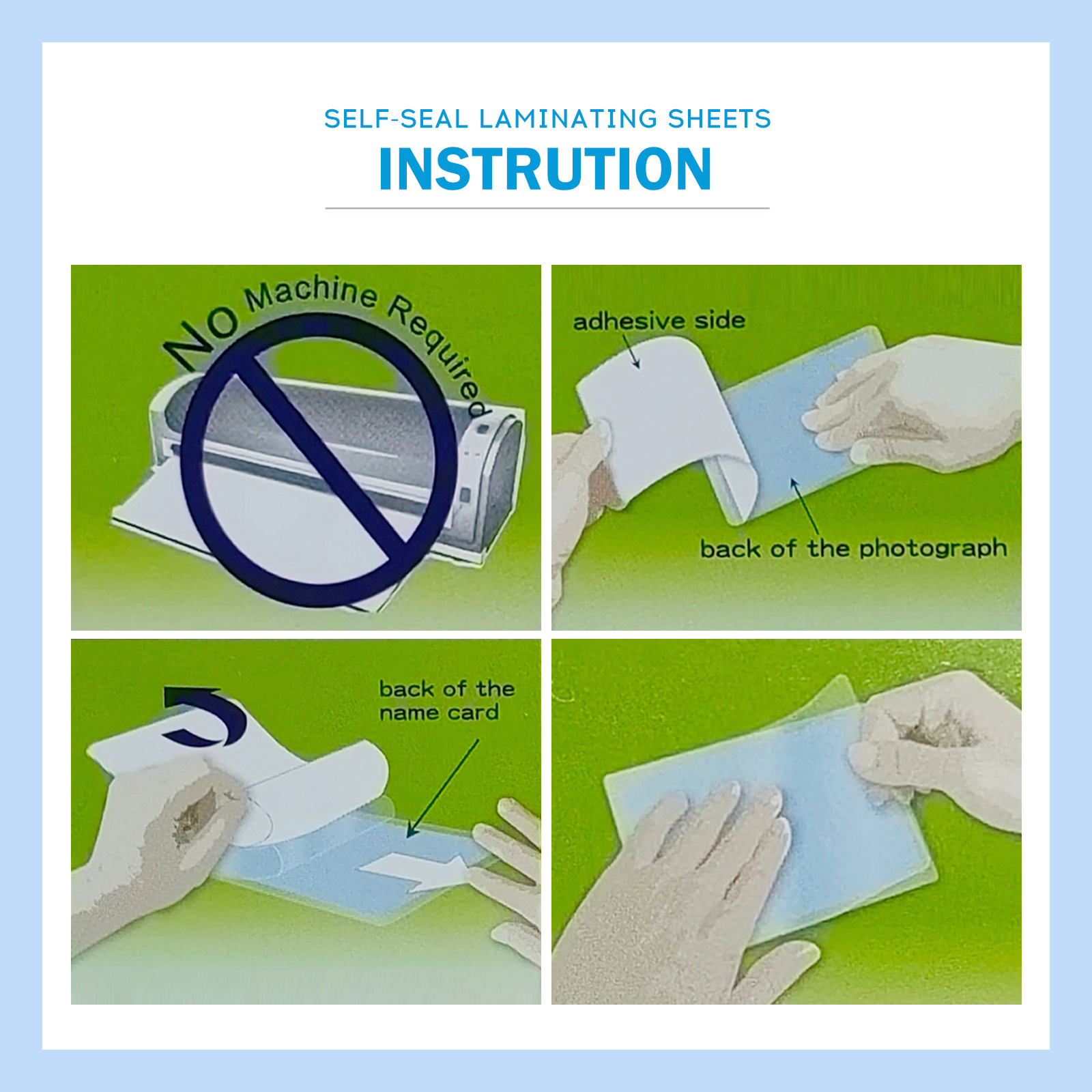 SELF-SEAL LAMINATING SHEETS
INSTRUTION

NO Machine Required

adhesive side

back of the photograph

back of the name card