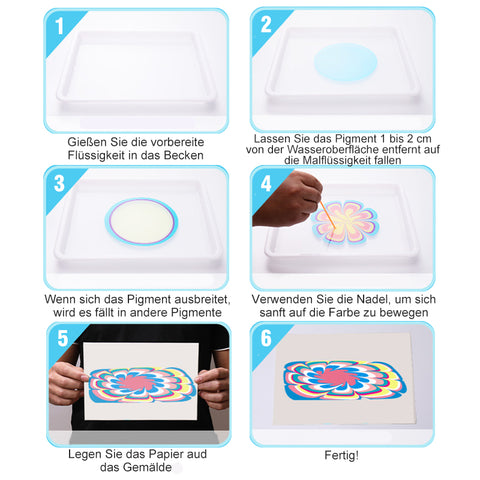 1

Gießen Sie die vorbereite Flüssigkeit in das Becken

2

Lassen Sie das Pigment 1 bis 2 cm von der Wasseroberfläche entfernt auf die Malflüssigkeit fallen

3

Wenn sich das Pigment ausbreitet, wird es fällt in andere Pigmente

4

Verwenden Sie die Nadel, um sich sanft auf die Farbe zu bewegen

5

Legen Sie das Papier aud das Gemälde

6

Fertig!