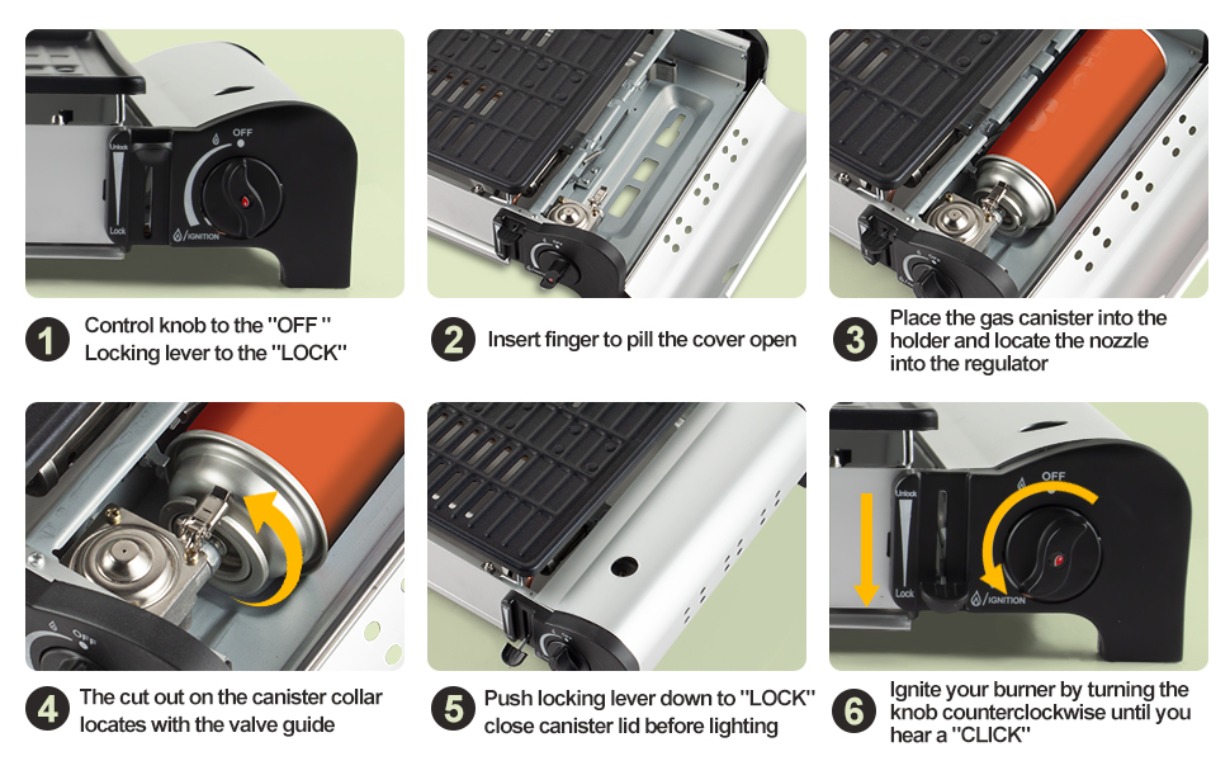 Unlock
Lock
OFF
IGNITION

1 Control knob to the "OFF "
Locking lever to the "LOCK"

2 Insert finger to pill the cover open

3 Place the gas canister into the holder and locate the nozzle into the regulator

OFF

4 The cut out on the canister collar locates with the valve guide

5 Push locking lever down to "LOCK" close canister lid before lighting

Unlock
Lock
OFF
IGNITION

6 Ignite your burner by turning the knob counterclockwise until you hear a "CLICK"