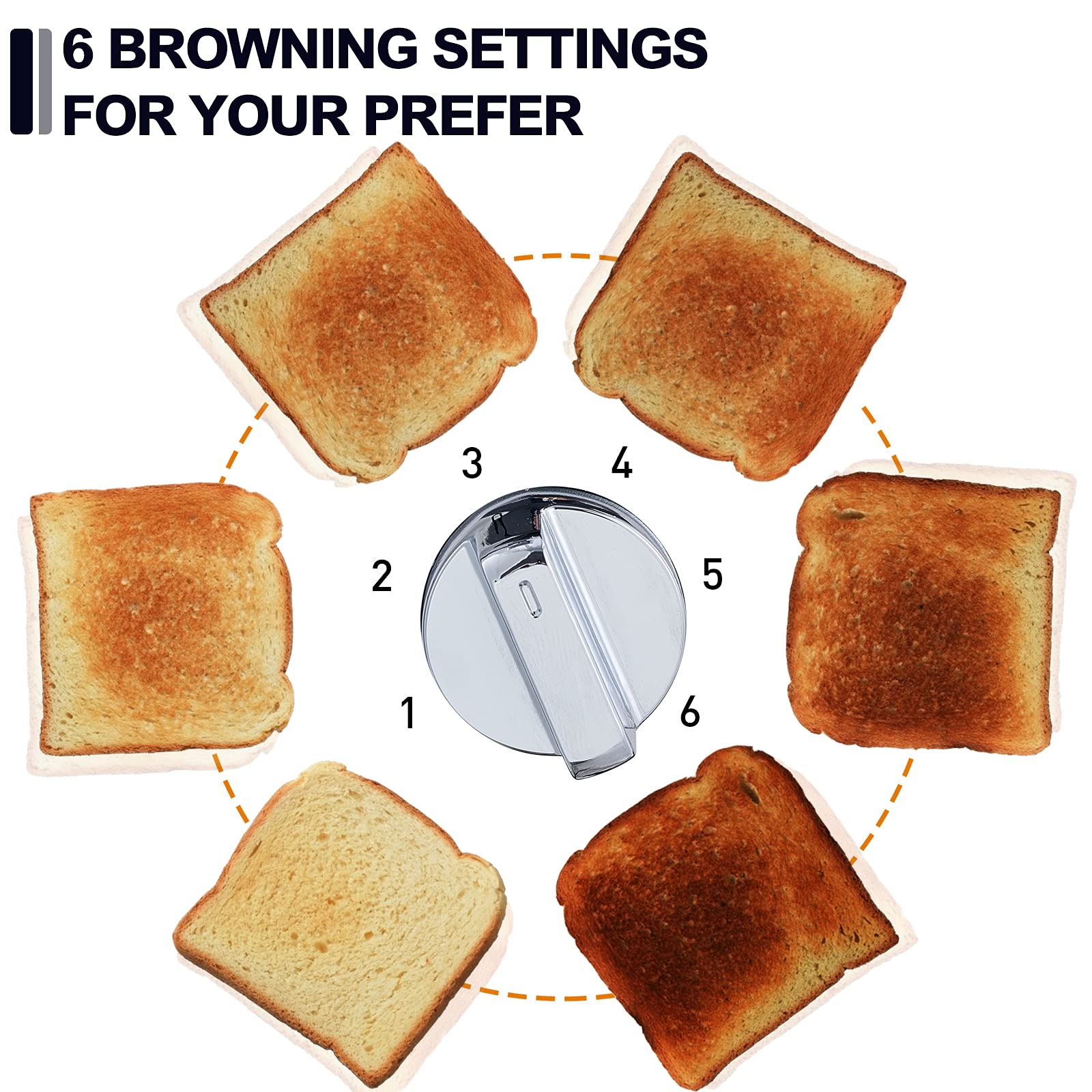 6 BROWNING SETTINGS FOR YOUR PREFER

3 4

2 5

1 6