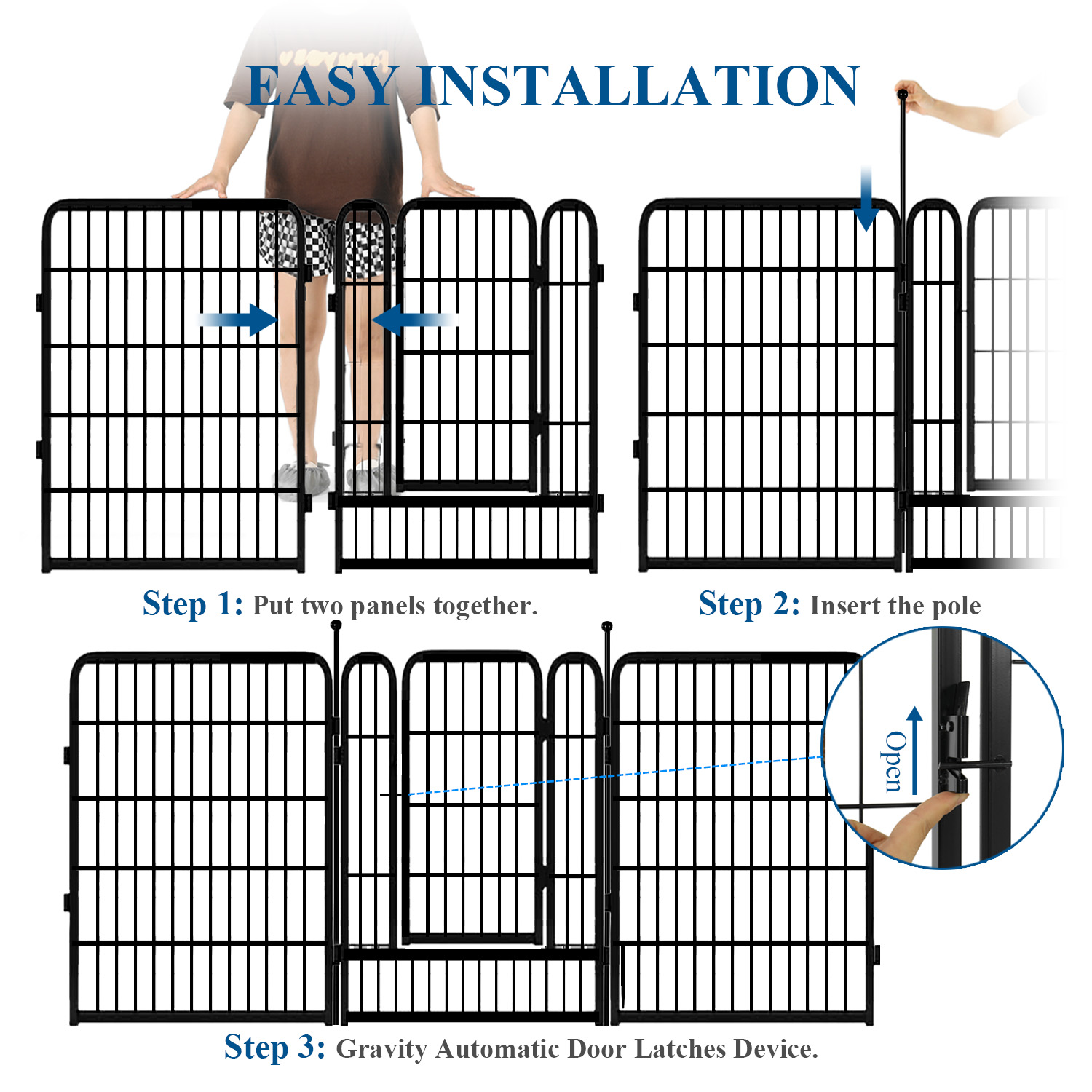 EASY INSTALLATION

Step 1: Put two panels together.

Step 2: Insert the pole

Open

Step 3: Gravity Automatic Door Latches Device.