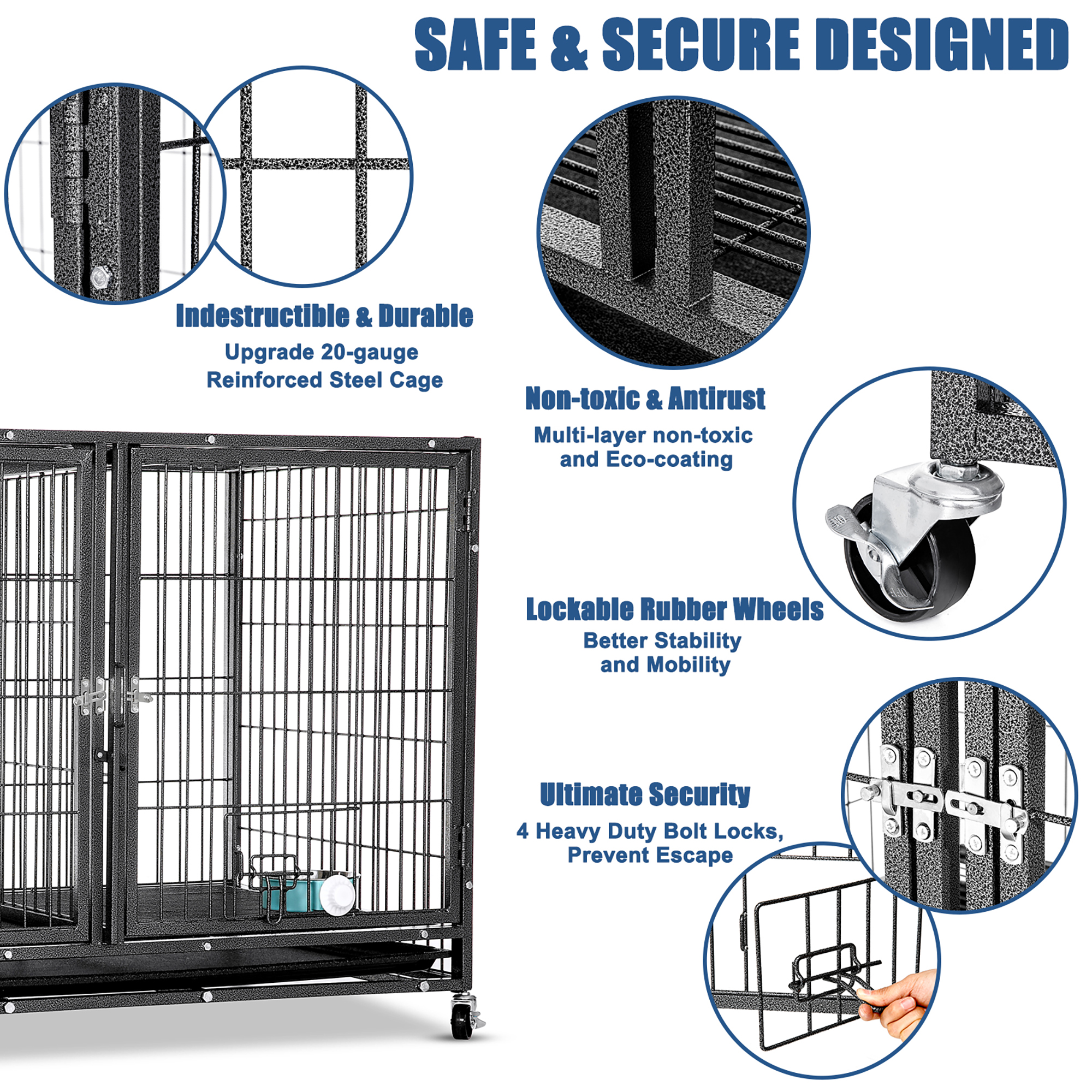 SAFE & SECURE DESIGNED

Indestructible & Durable
Upgrade 20-gauge Reinforced Steel Cage

Non-toxic & Antirust
Multi-layer non-toxic and Eco-coating

Lockable Rubber Wheels
Better Stability and Mobility

Ultimate Security
4 Heavy Duty Bolt Locks, Prevent Escape