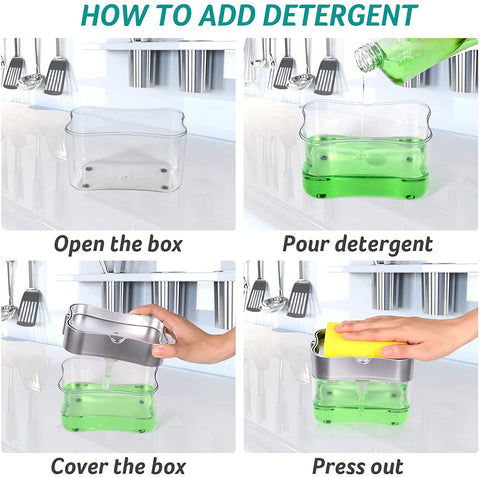 HOW TO ADD DETERGENT

Open the box

Pour detergent

Cover the box

Press out