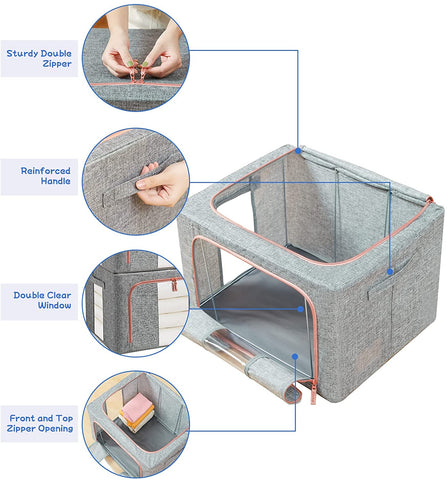 Sturdy Double Zipper

Reinforced Handle

Double Clear Window

Front and Top Zipper Opening