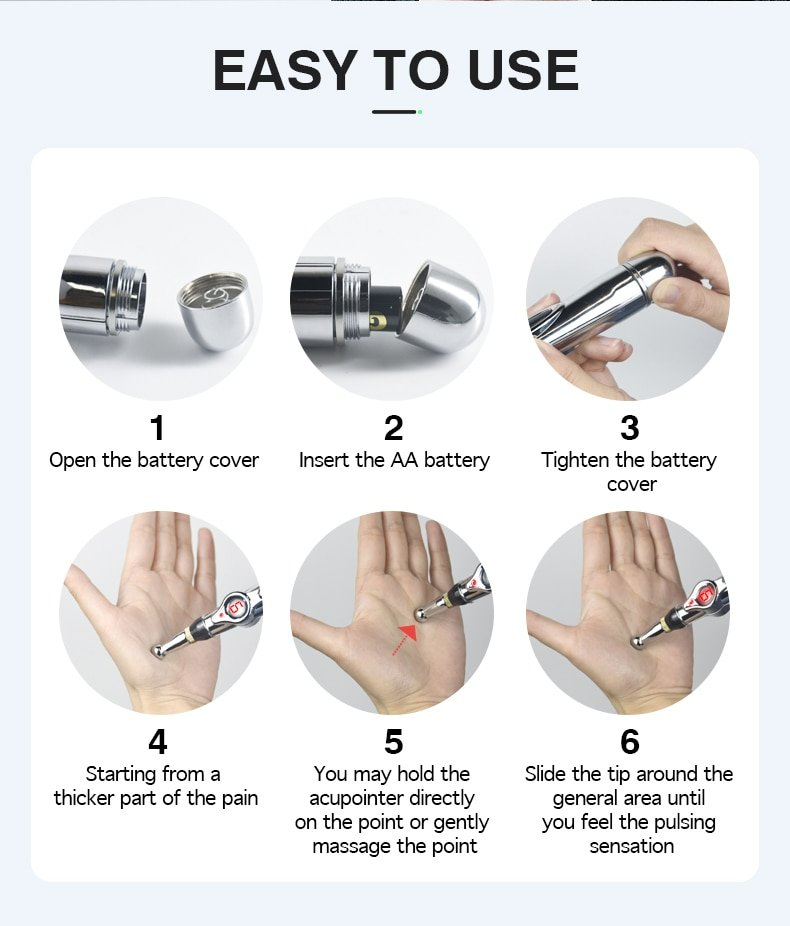 EASY TO USE

1
Open the battery cover

2
Insert the AA battery

3
Tighten the battery cover

4
Starting from a thicker part of the pain

5
You may hold the acupointer directly on the point or gently massage the point

6
Slide the tip around the general area until you feel the pulsing sensation