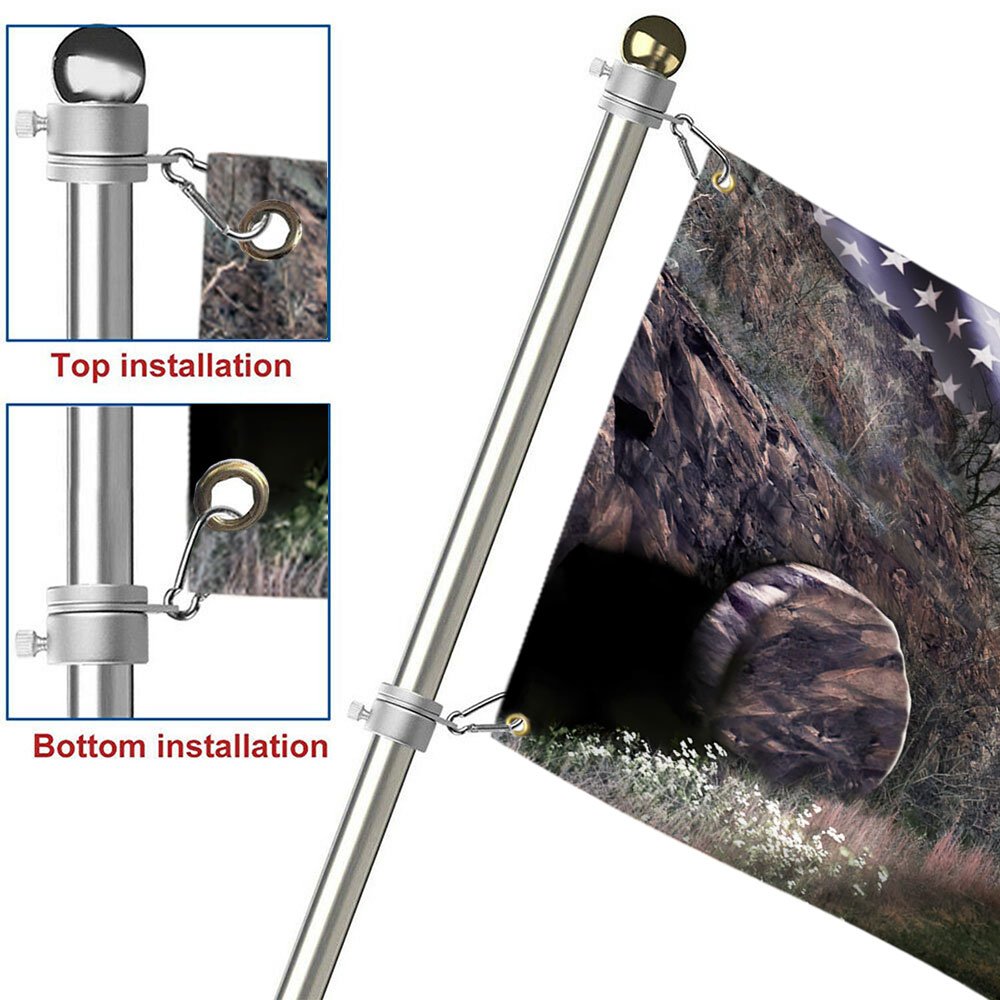 Top installation

Bottom installation