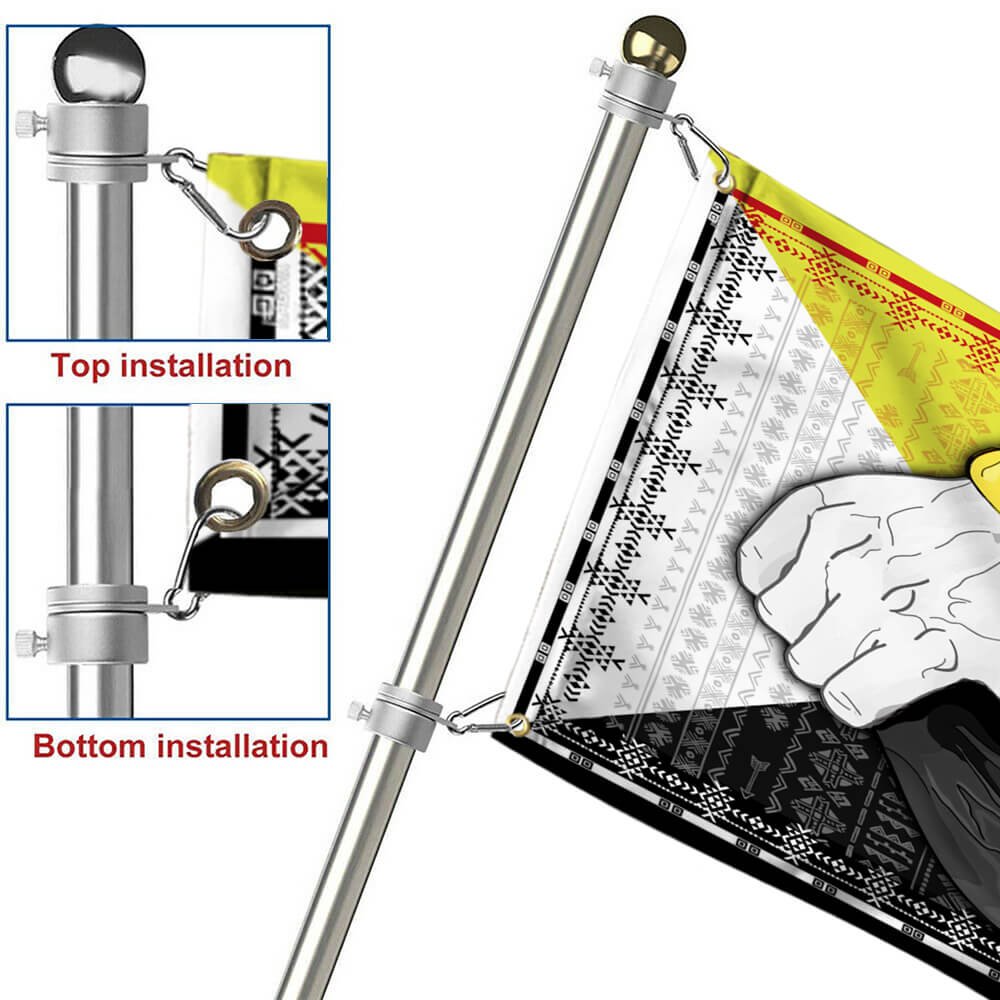 Top installation

Bottom installation