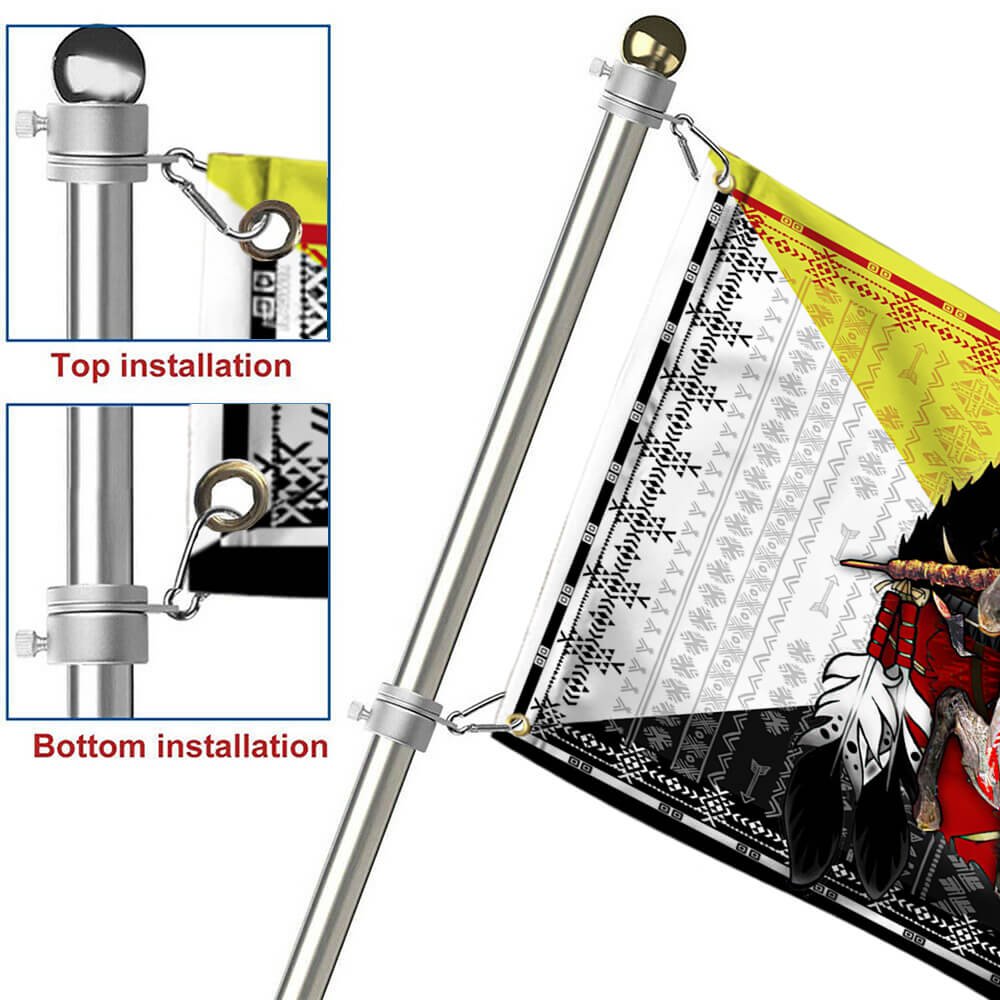 Top installation

Bottom installation