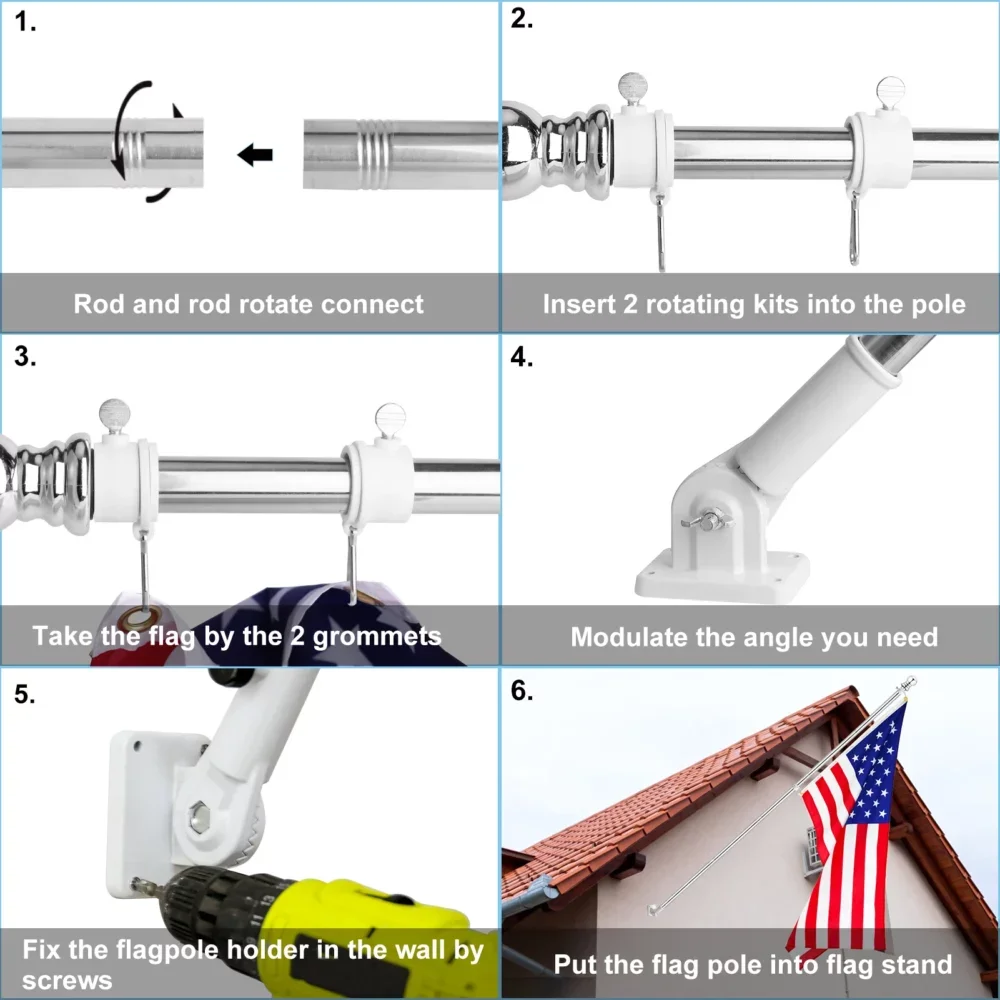 1.

Rod and rod rotate connect

2.

Insert 2 rotating kits into the pole

3.

Take the flag by the 2 grommets

4.

Modulate the angle you need

5.

Fix the flagpole holder in the wall by screws

6.

Put the flag pole into flag stand