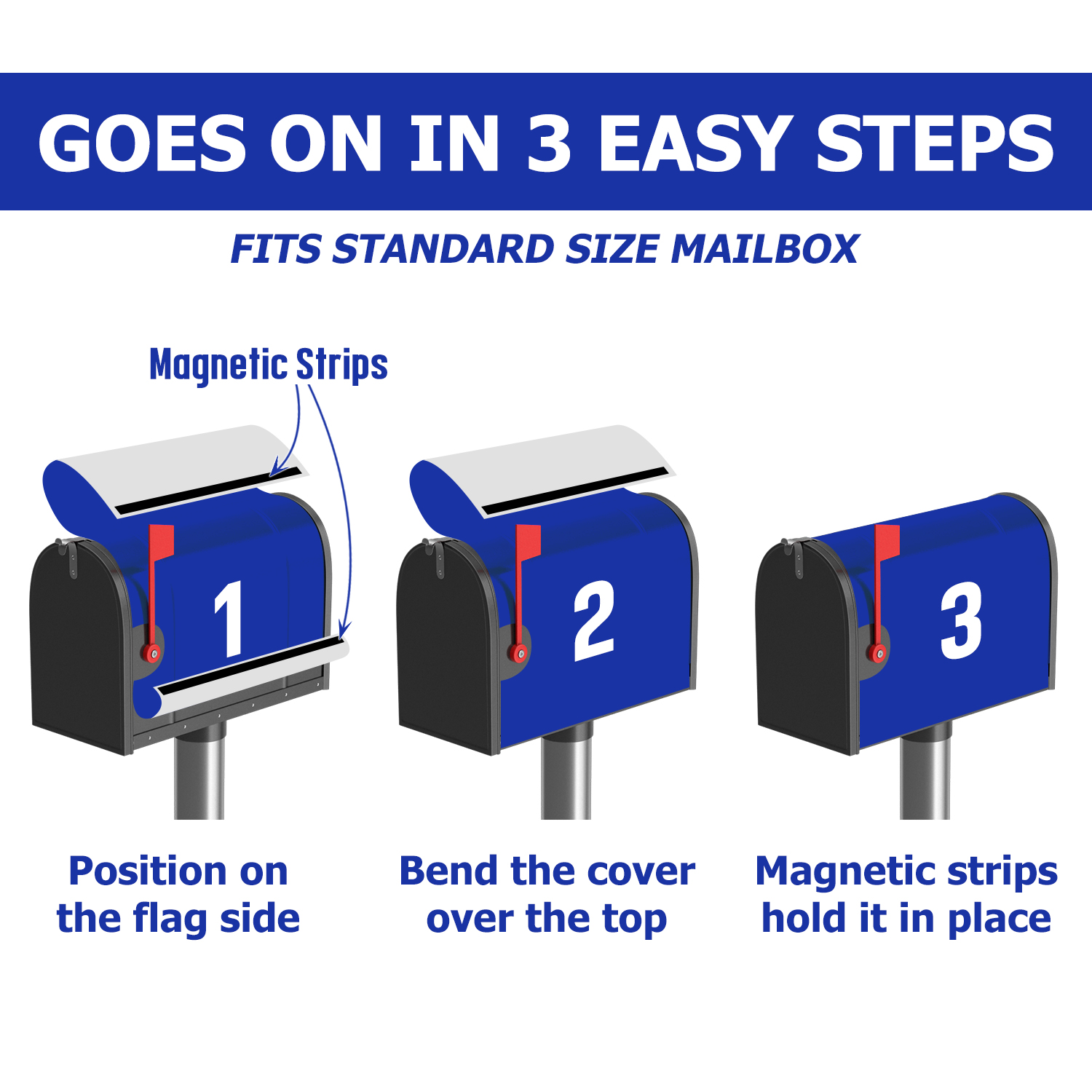 GOES ON IN 3 EASY STEPS

FITS STANDARD SIZE MAILBOX

Magnetic Strips

1

2

3

Position on the flag side

Bend the cover over the top

Magnetic strips hold it in place