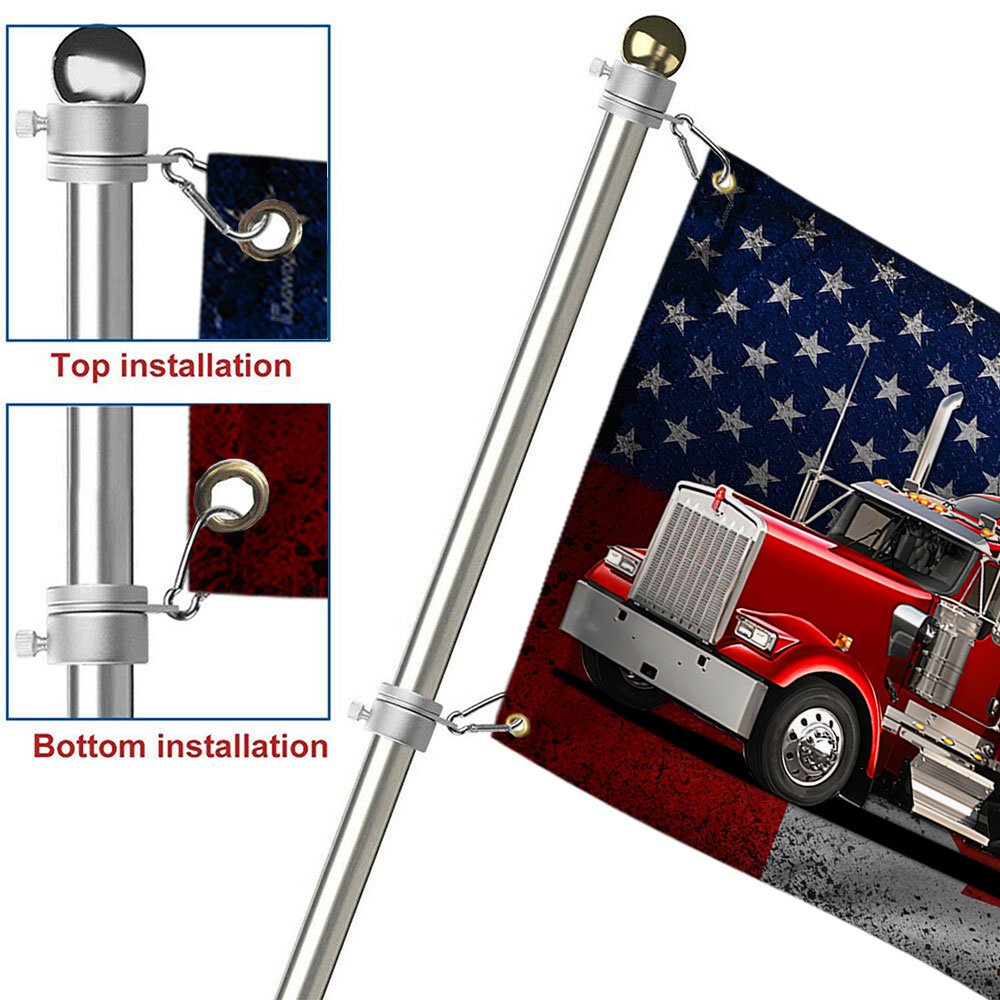 Top installation

Bottom installation