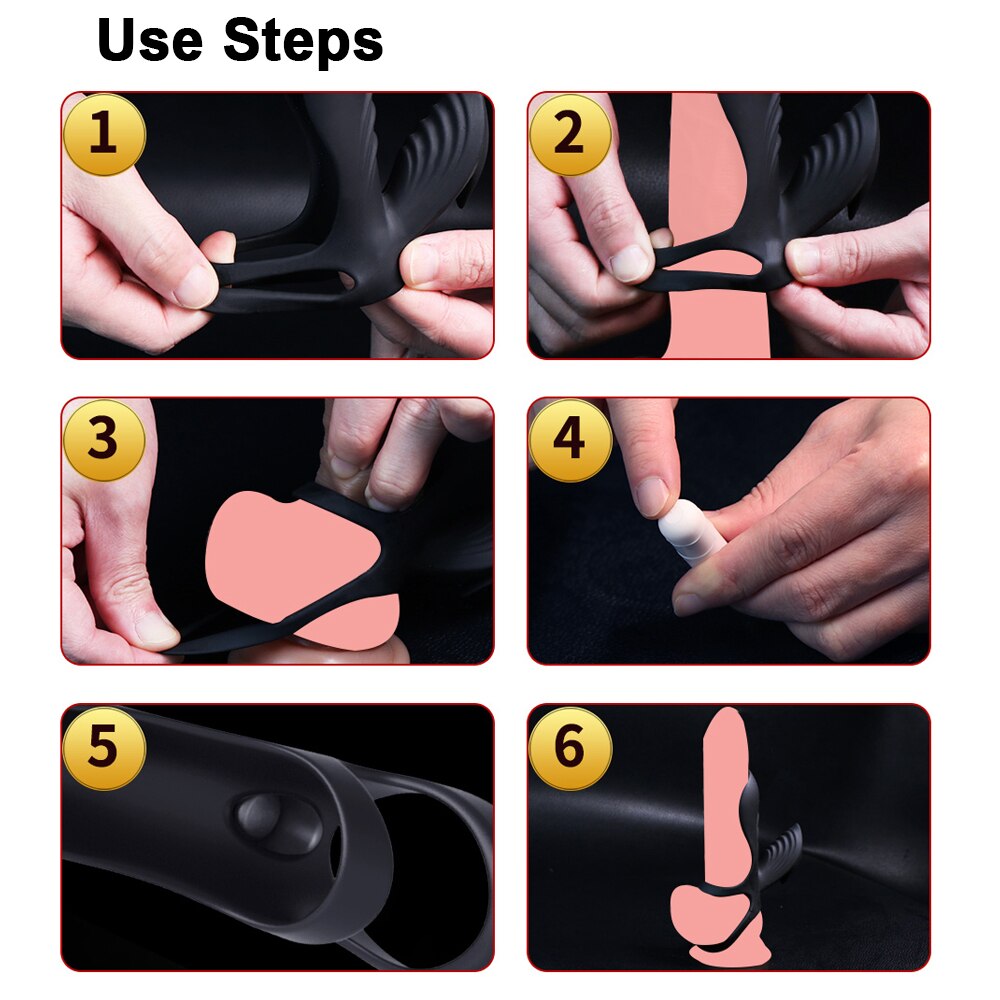 Use Steps

1

2

3

4

5

6