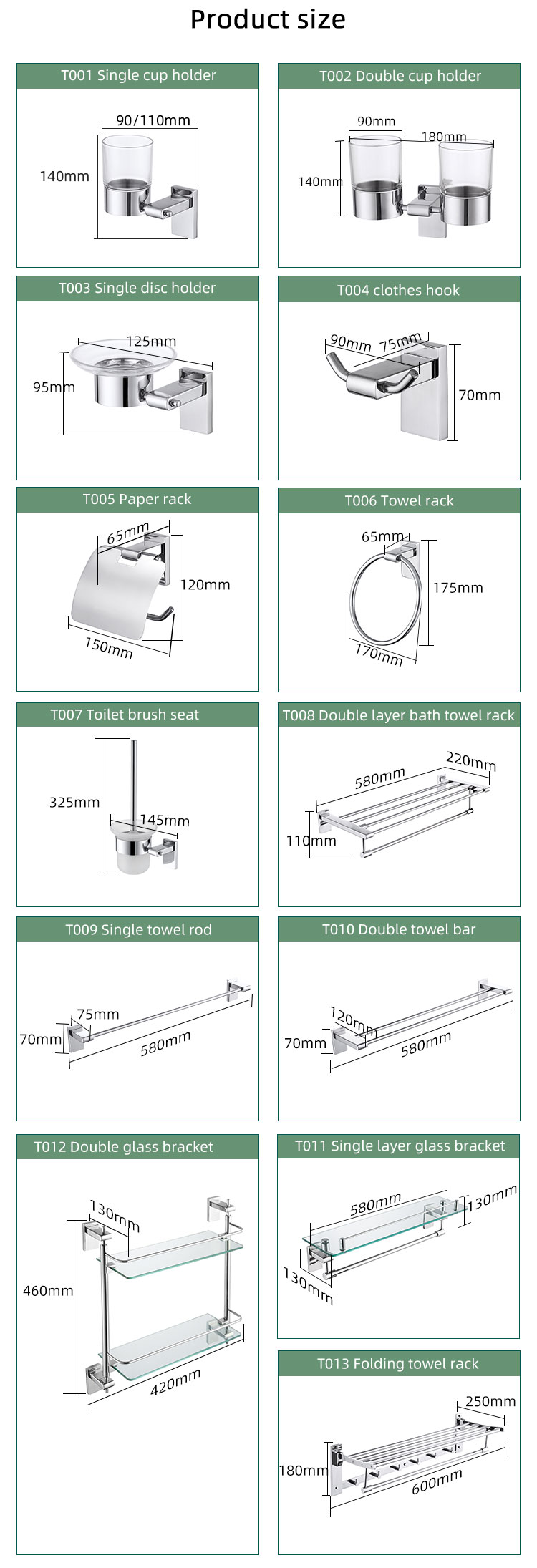 Product size

T001 Single cup holder

90/110mm
140mm

T002 Double cup holder

90mm
180mm
140mm

T003 Single disc holder

125mm
95mm

T004 clothes hook

90mm
75mm
70mm

T005 Paper rack

65mm
120mm
150mm

T006 Towel rack

65mm
175mm
170mm

T007 Toilet brush seat

325mm
145mm

T008 Double layer bath towel rack

580mm
220mm
110mm

T009 Single towel rod

75mm
70mm
580mm

T010 Double towel bar

120mm
70mm
580mm

T012 Double glass bracket

130mm
460mm
420mm

T011 Single layer glass bracket

580mm
130mm
130mm

T013 Folding towel rack

250mm
180mm
600mm