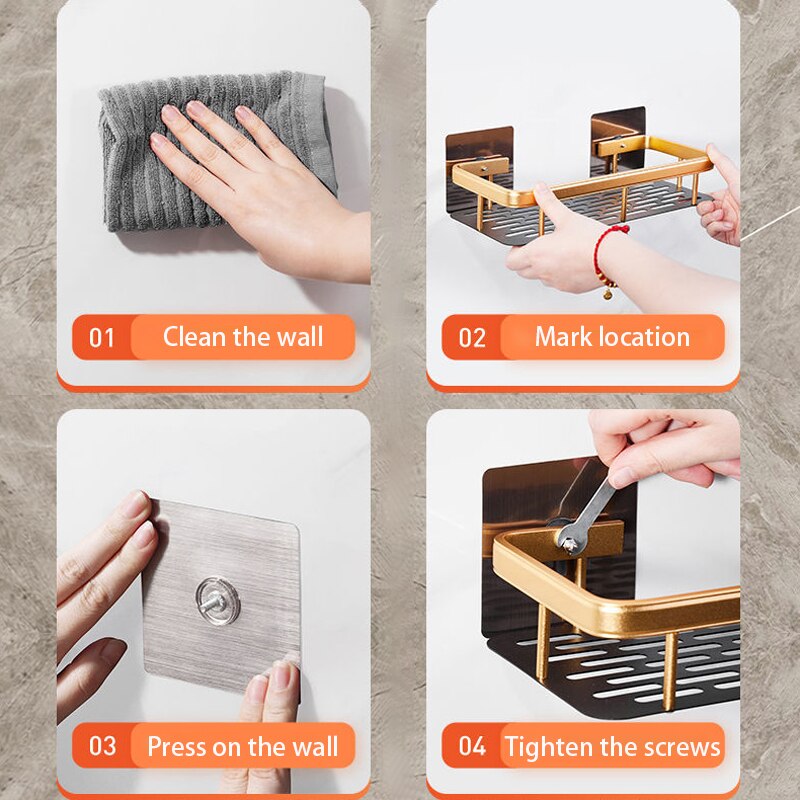 01 Clean the wall

02 Mark location

03 Press on the wall

04 Tighten the screws