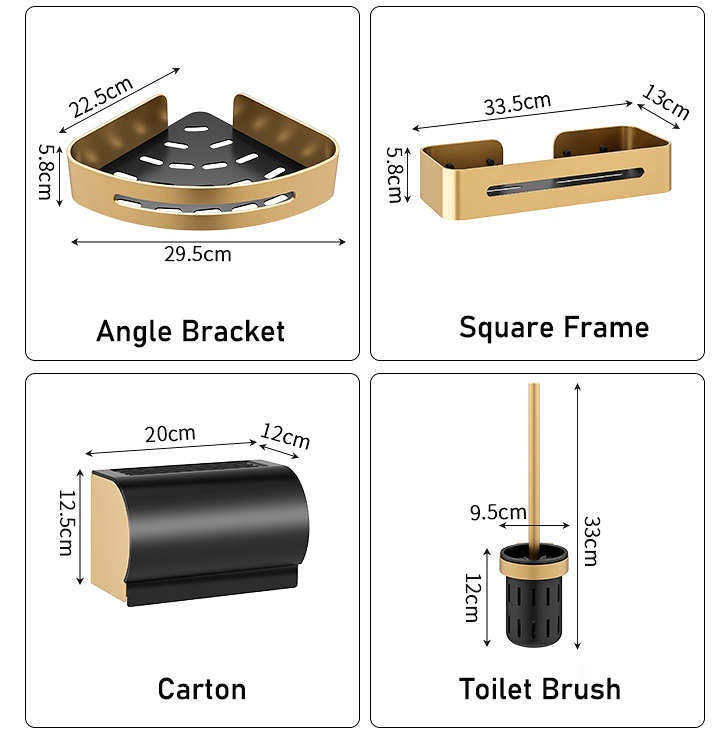 22.5cm
5.8cm
29.5cm

Angle Bracket

33.5cm
13cm
5.8cm

Square Frame

20cm
12cm
12.5cm

Carton

9.5cm
33cm
12cm

Toilet Brush