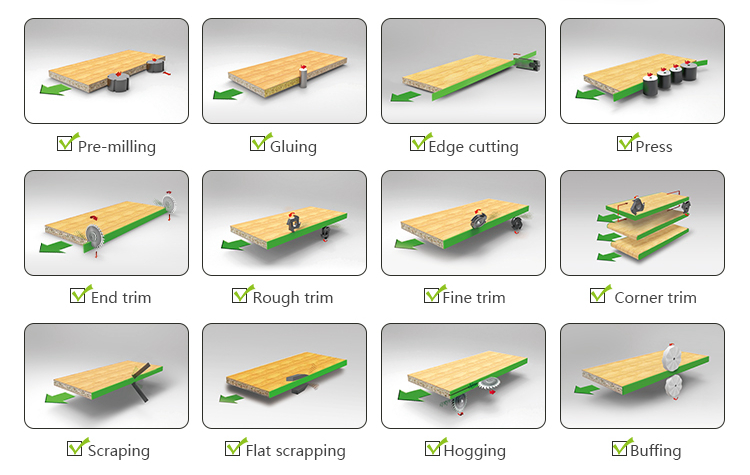 Pre-milling

Gluing

Edge cutting

Press

End trim

Rough trim

Fine trim

Corner trim

Scraping

Flat scrapping

Hogging

Buffing