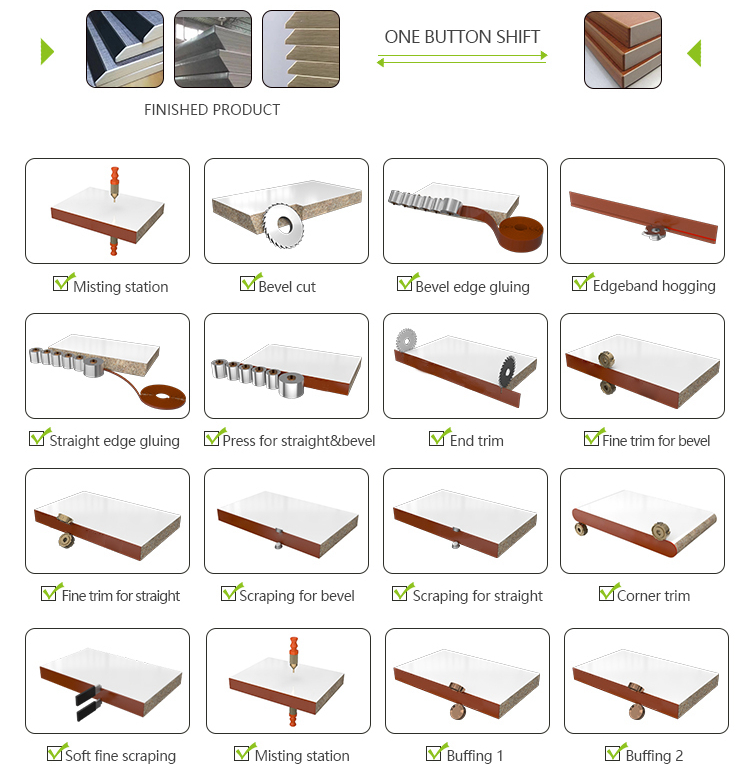 ONE BUTTON SHIFT

FINISHED PRODUCT

Misting station

Bevel cut

Bevel edge gluing

Edgeband hogging

Straight edge gluing

Press for straight&bevel

End trim

Fine trim for bevel

Fine trim for straight

Scraping for bevel

Scraping for straight

Corner trim

Soft fine scraping

Misting station

Buffing 1

Buffing 2