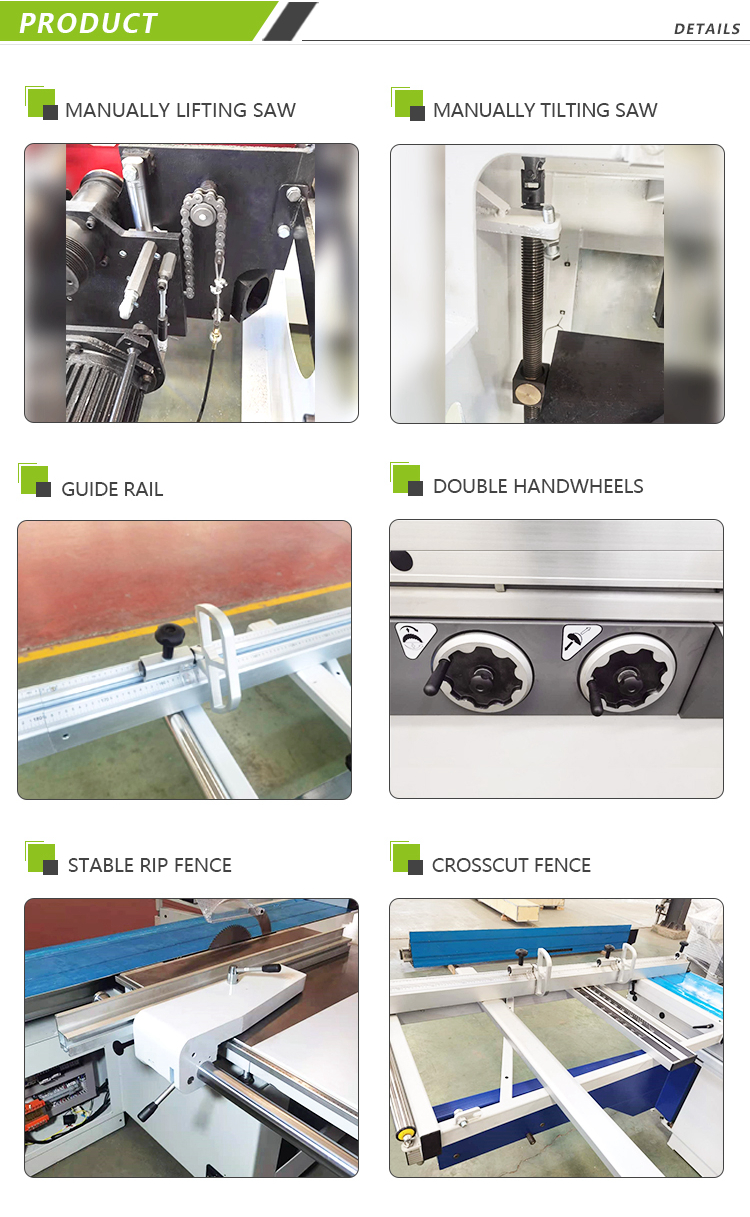 PRODUCT

DETAILS

MANUALLY LIFTING SAW

MANUALLY TILTING SAW

GUIDE RAIL

DOUBLE HANDWHEELS

STABLE RIP FENCE

CROSSCUT FENCE