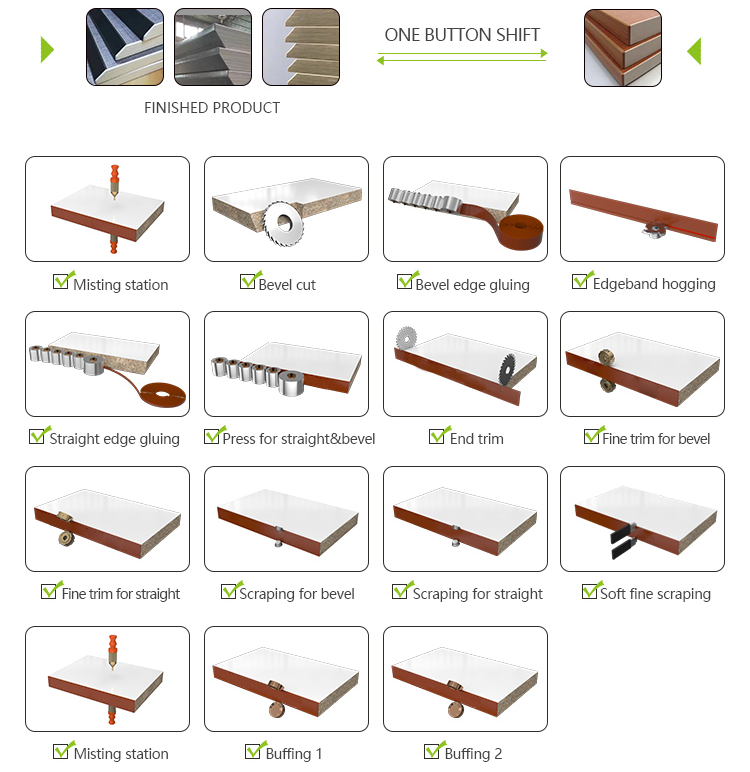 ONE BUTTON SHIFT

FINISHED PRODUCT

Misting station

Bevel cut

Bevel edge gluing

Edgeband hogging

Straight edge gluing

Press for straight&bevel

End trim

Fine trim for bevel

Fine trim for straight

Scraping for bevel

Scraping for straight

Soft fine scraping

Misting station

Buffing 1

Buffing 2