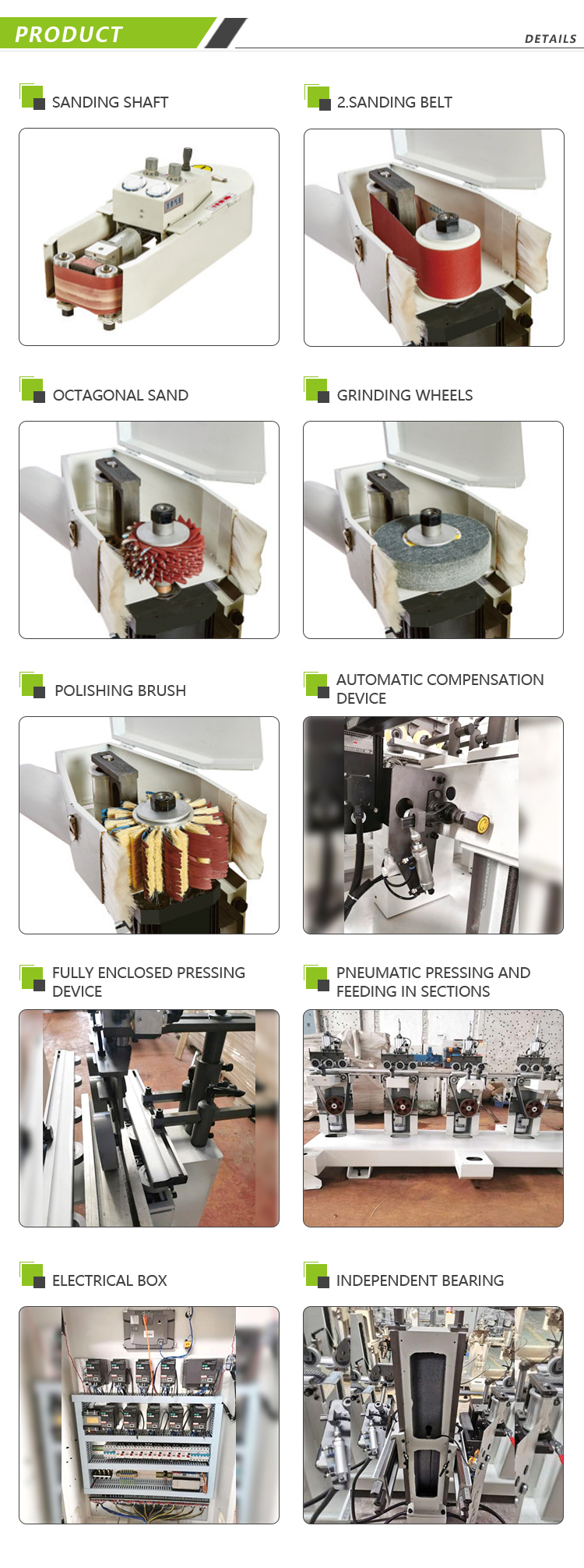 PRODUCT

DETAILS

SANDING SHAFT

2.SANDING BELT

OCTAGONAL SAND

GRINDING WHEELS

POLISHING BRUSH

AUTOMATIC COMPENSATION DEVICE

FULLY ENCLOSED PRESSING DEVICE

PNEUMATIC PRESSING AND FEEDING IN SECTIONS

ELECTRICAL BOX

INDEPENDENT BEARING