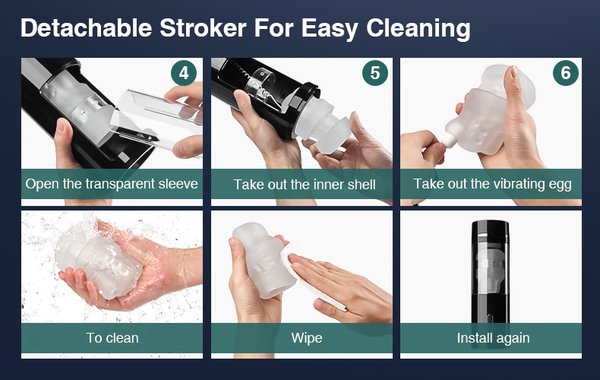 Detachable Stroker For Easy Cleaning

4

Open the transparent sleeve

5

Take out the inner shell

6

Take out the vibrating egg

To clean

Wipe

Install again