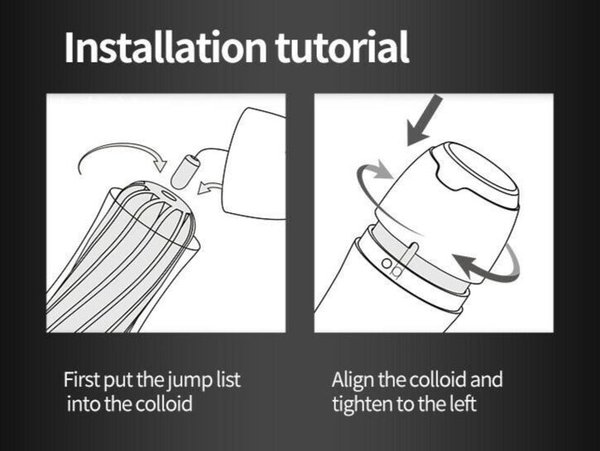 Installation tutorial

First put the jump list into the colloid

Align the colloid and tighten to the left