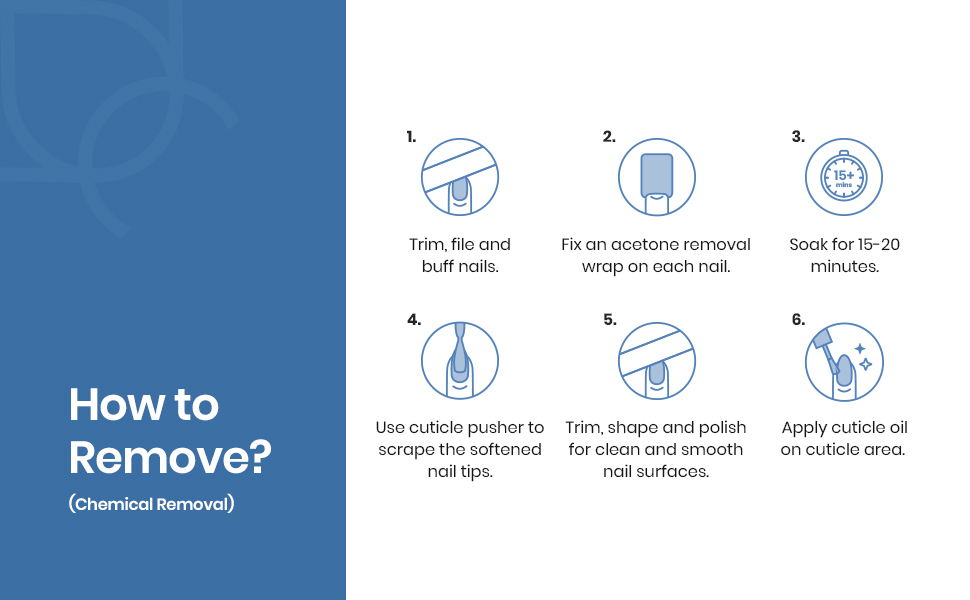 How to Remove?

(Chemical Removal)

1.

Trim, file and buff nails.

2.

Fix an acetone removal wrap on each nail.

3.

15+ mins

Soak for 15-20 minutes.

4.

Use cuticle pusher to scrape the softened nail tips.

5.

Trim, shape and polish for clean and smooth nail surfaces.

6.

Apply cuticle oil on cuticle area.