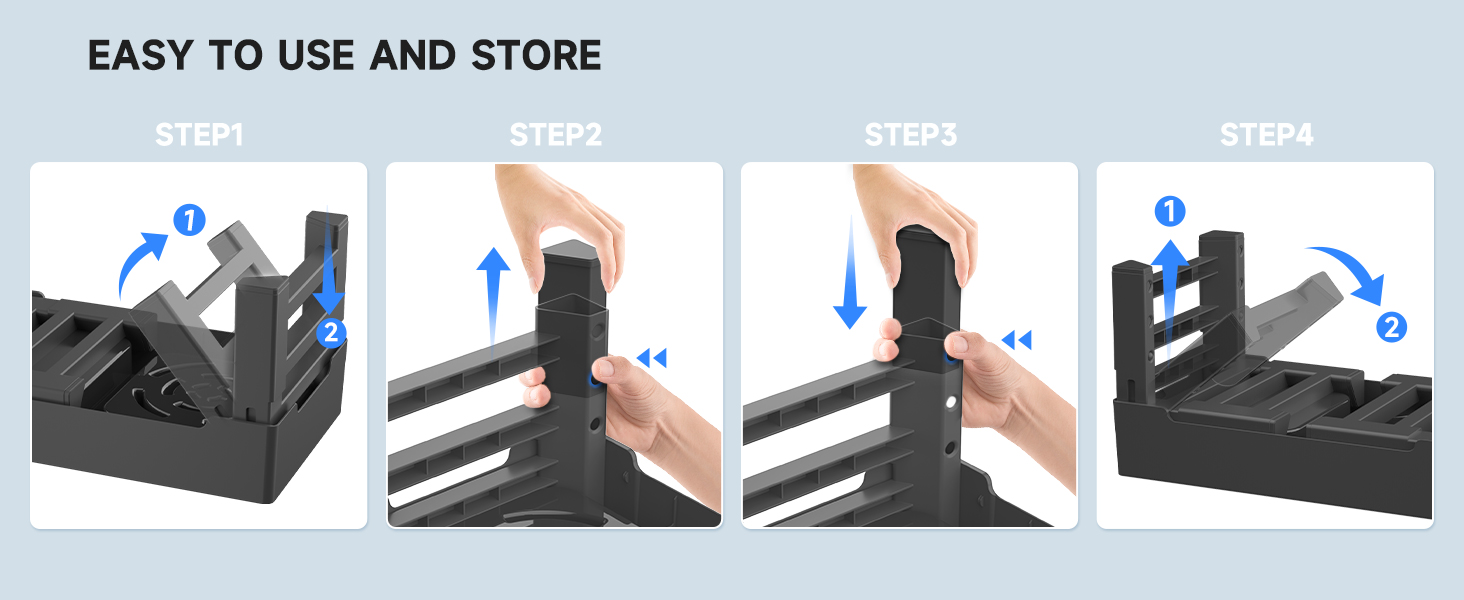 EASY TO USE AND STORE

STEP1

1

2

STEP2

STEP3

STEP4

1

2