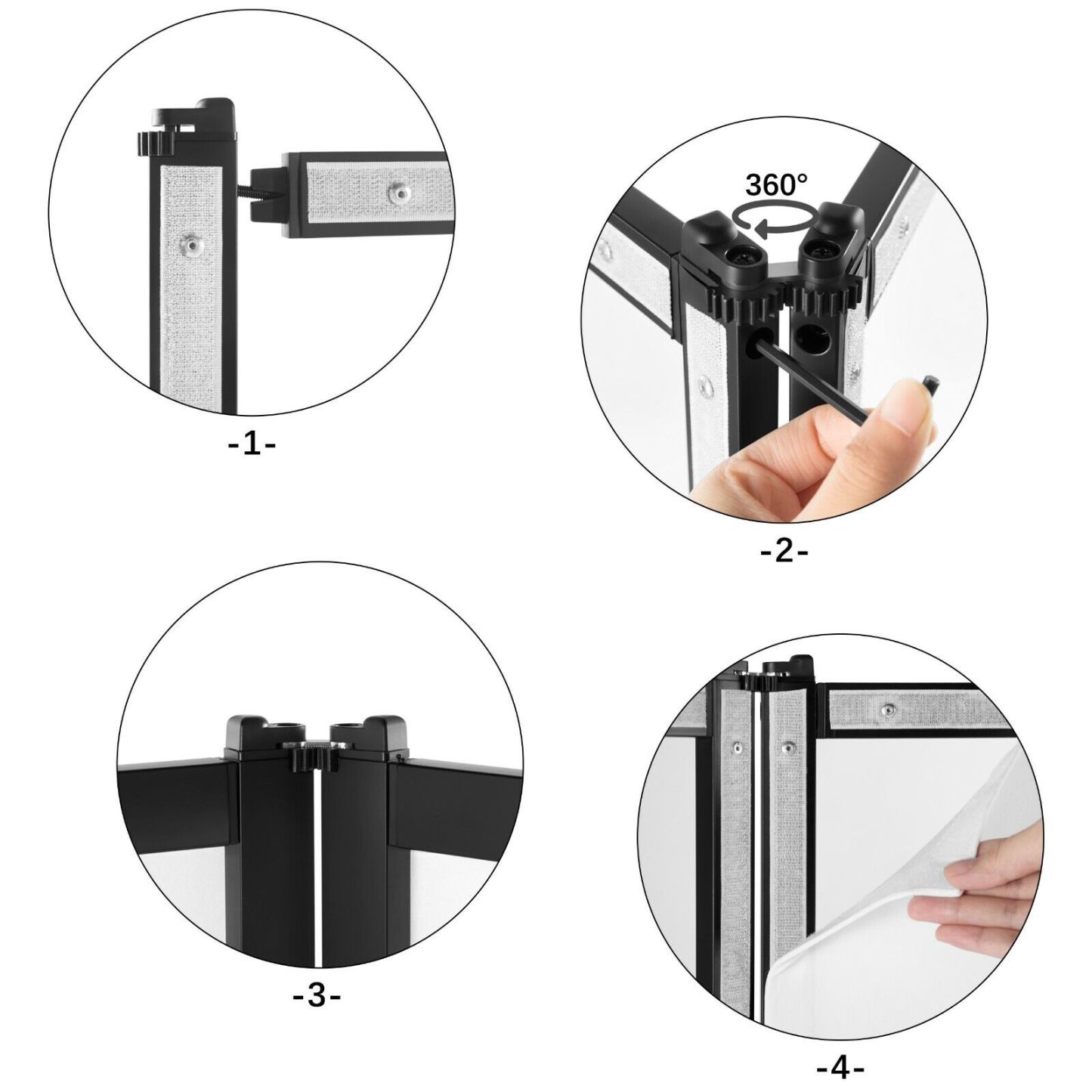 -1-

360°

-2-

-3-

-4-