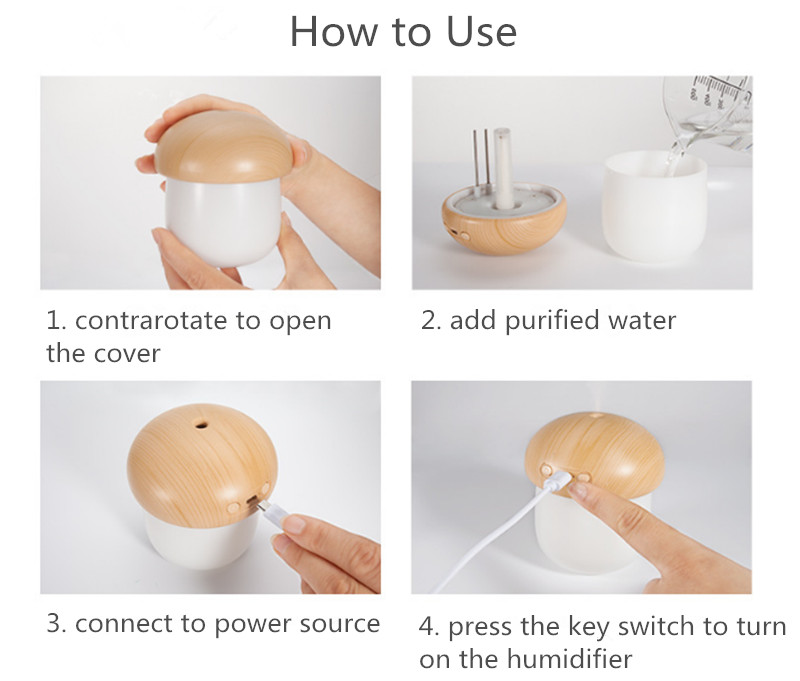 How to Use

1. contrarotate to open the cover

2. add purified water

3. connect to power source

4. press the key switch to turn on the humidifier