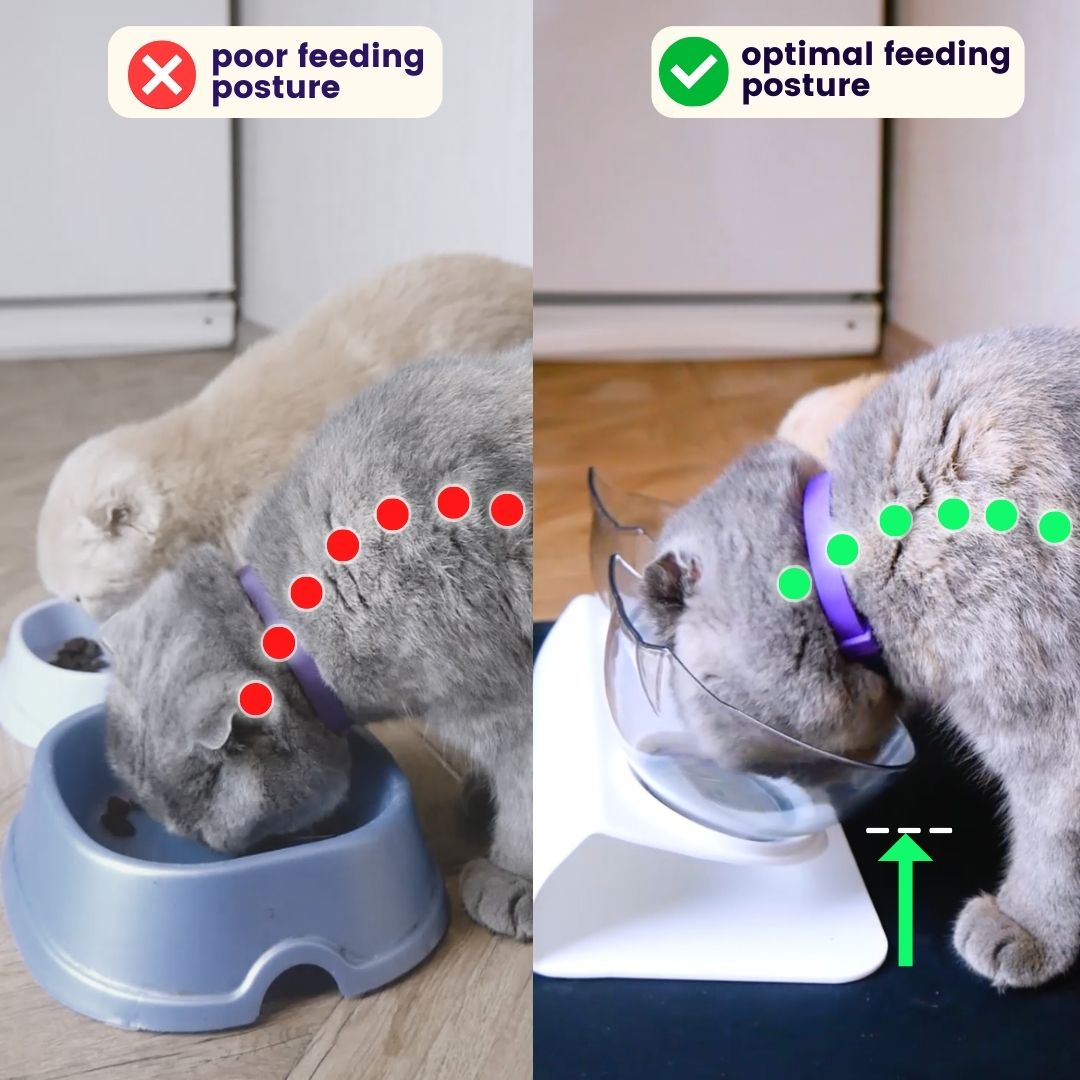 poor feeding posture

optimal feeding posture