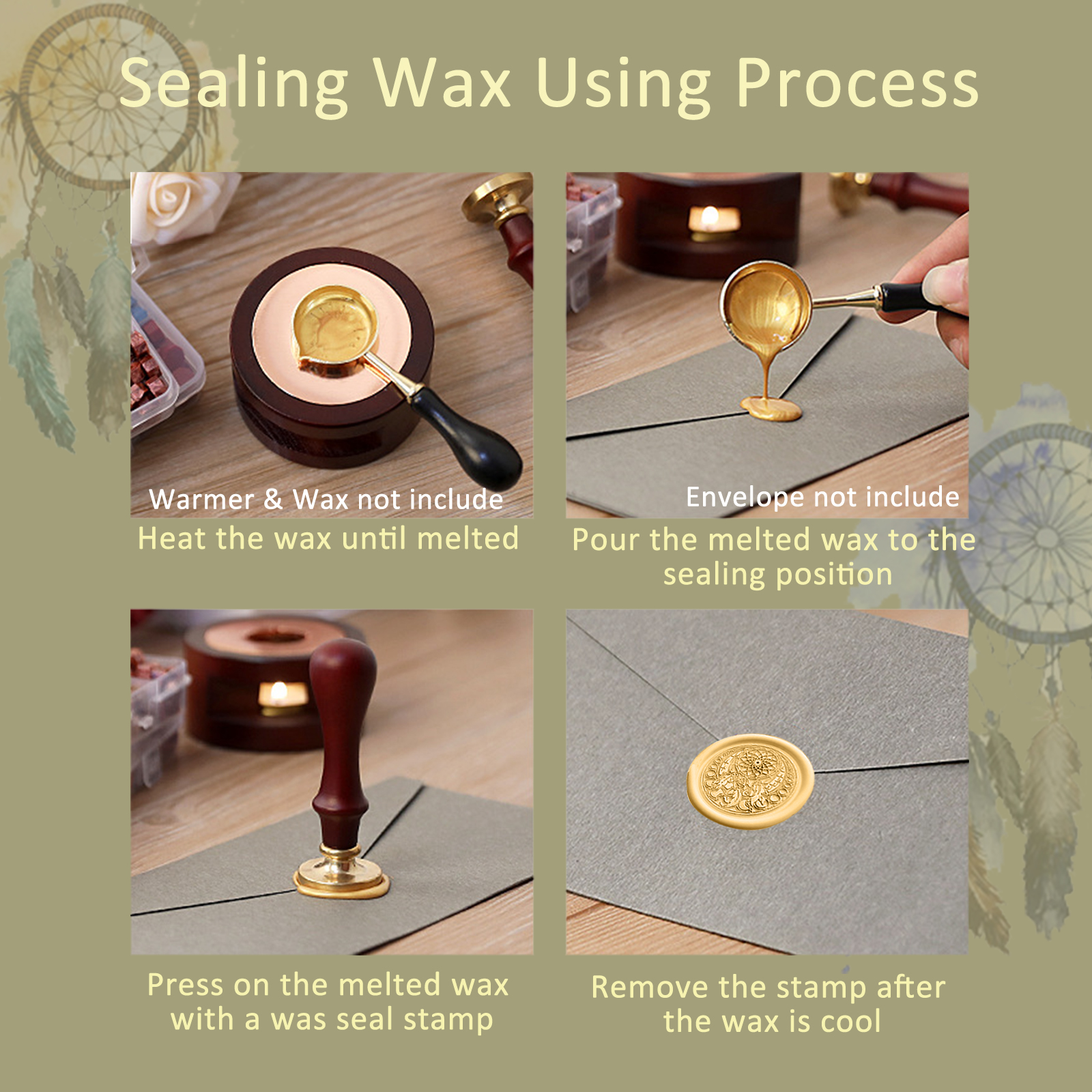 Sealing Wax Using Process

Warmer & Wax not include

Heat the wax until melted

Envelope not include

Pour the melted wax to the sealing position

Press on the melted wax with a was seal stamp

Remove the stamp after the wax is cool