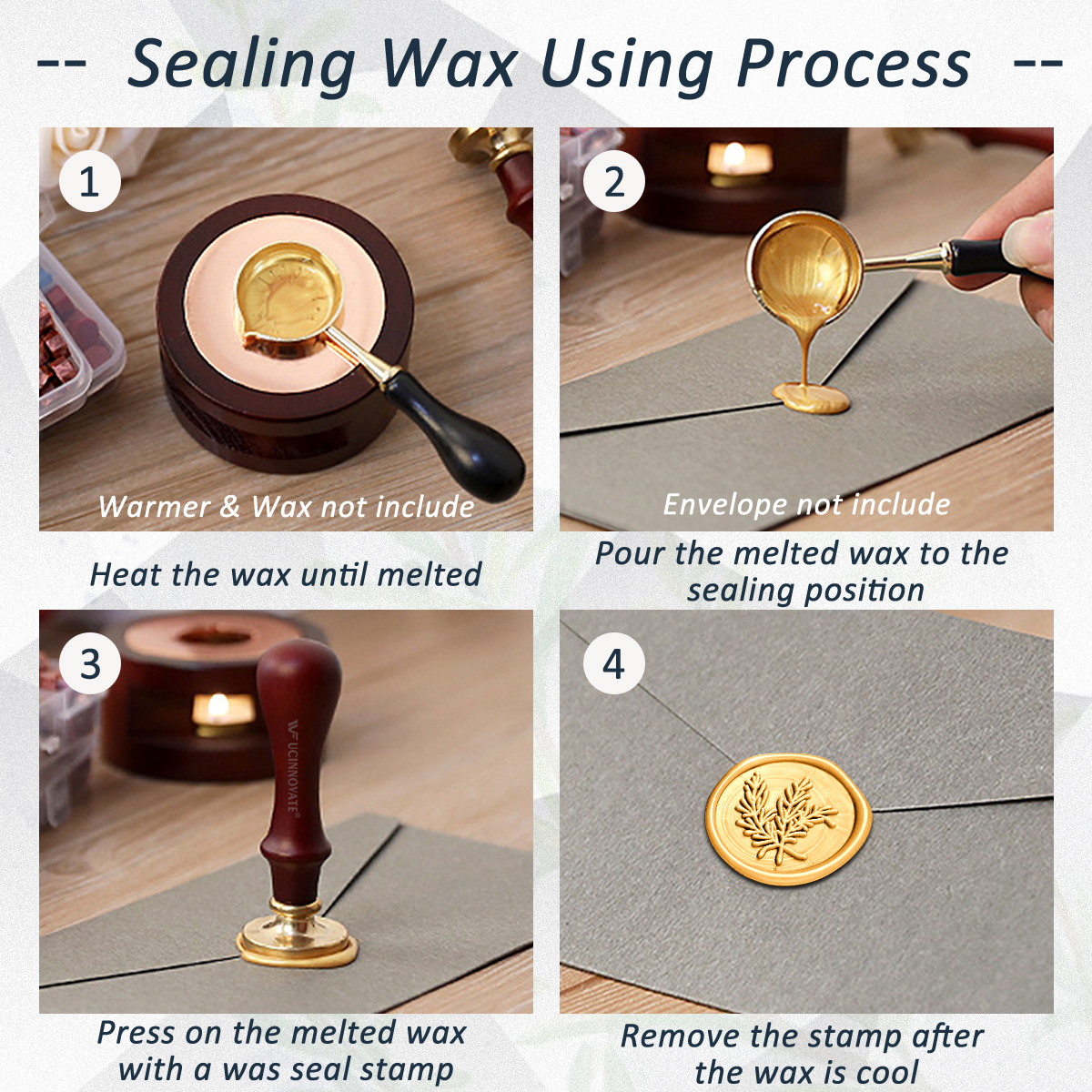 -- Sealing Wax Using Process --

1

Warmer & Wax not include

Heat the wax until melted

2

Envelope not include

Pour the melted wax to the sealing position

3

UCINNOVATE

Press on the melted wax with a was seal stamp

4

Remove the stamp after the wax is cool