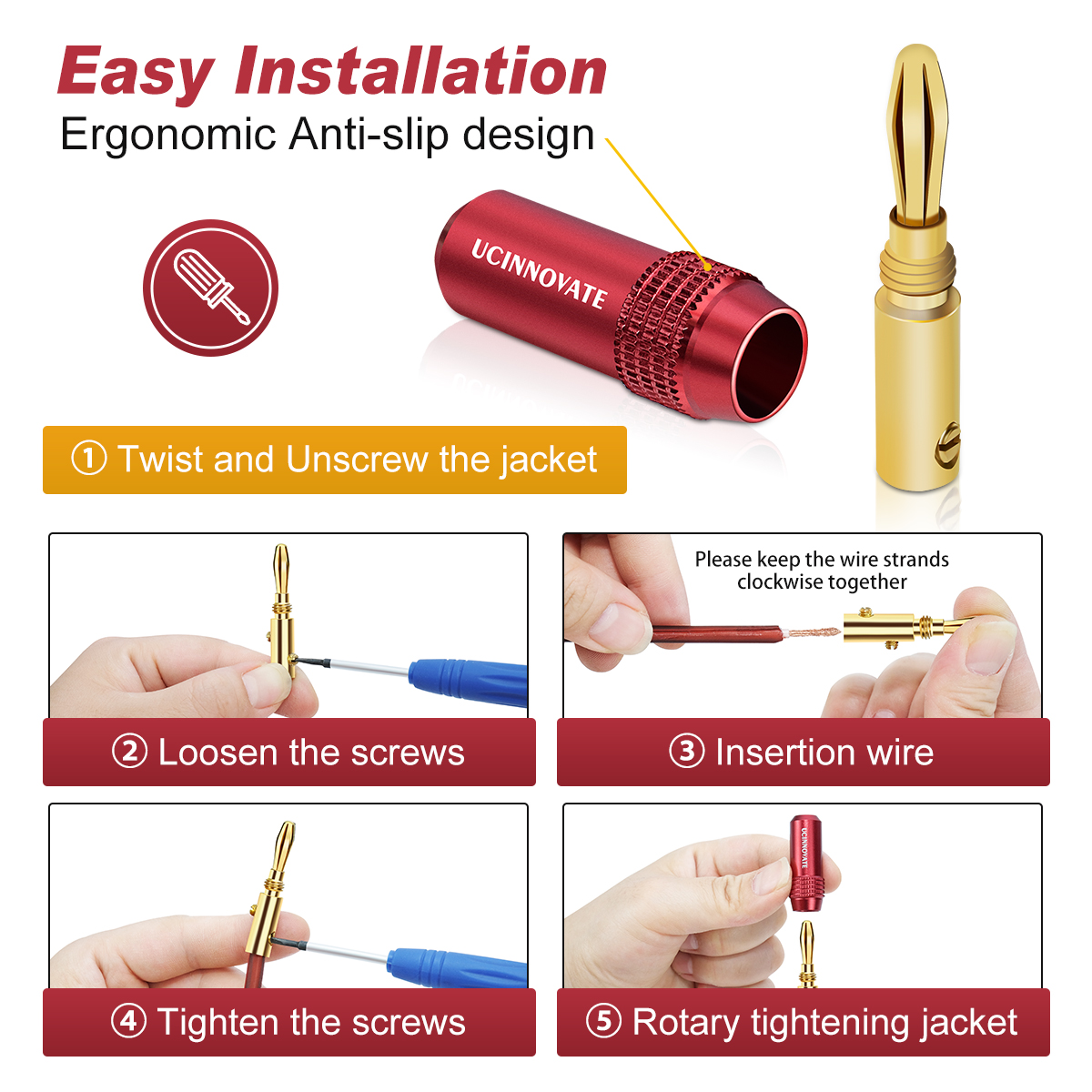 Easy Installation

Ergonomic Anti-slip design

UCINNOVATE

① Twist and Unscrew the jacket

② Loosen the screws

Please keep the wire strands clockwise together

③ Insertion wire

④ Tighten the screws

UCINNOVATE

⑤ Rotary tightening jacket