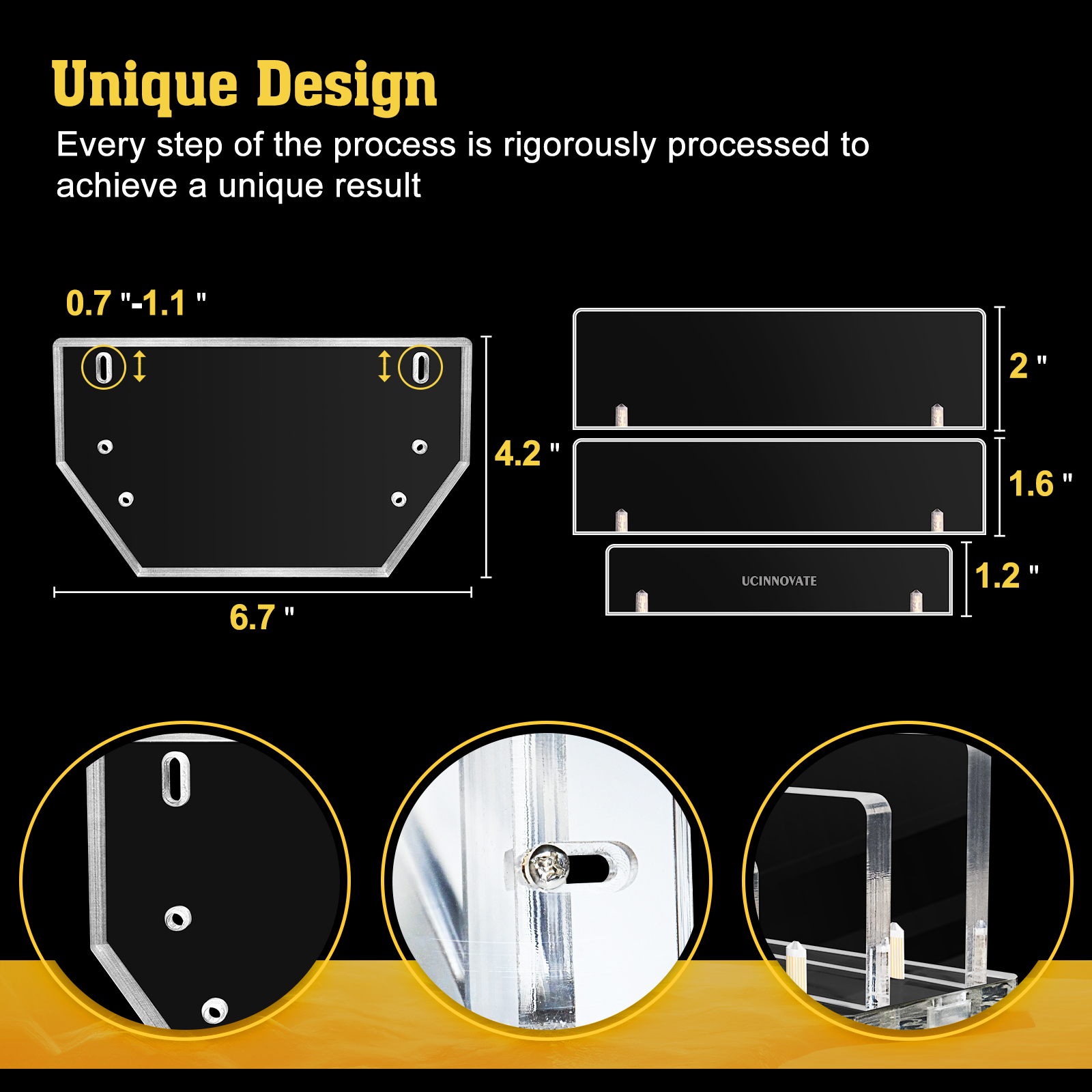 Unique Design
Every step of the process is rigorously processed to achieve a unique result

0.7 "-1.1 "

4.2 "

6.7 "

2 "

1.6 "

UCINNOVATE

1.2 "