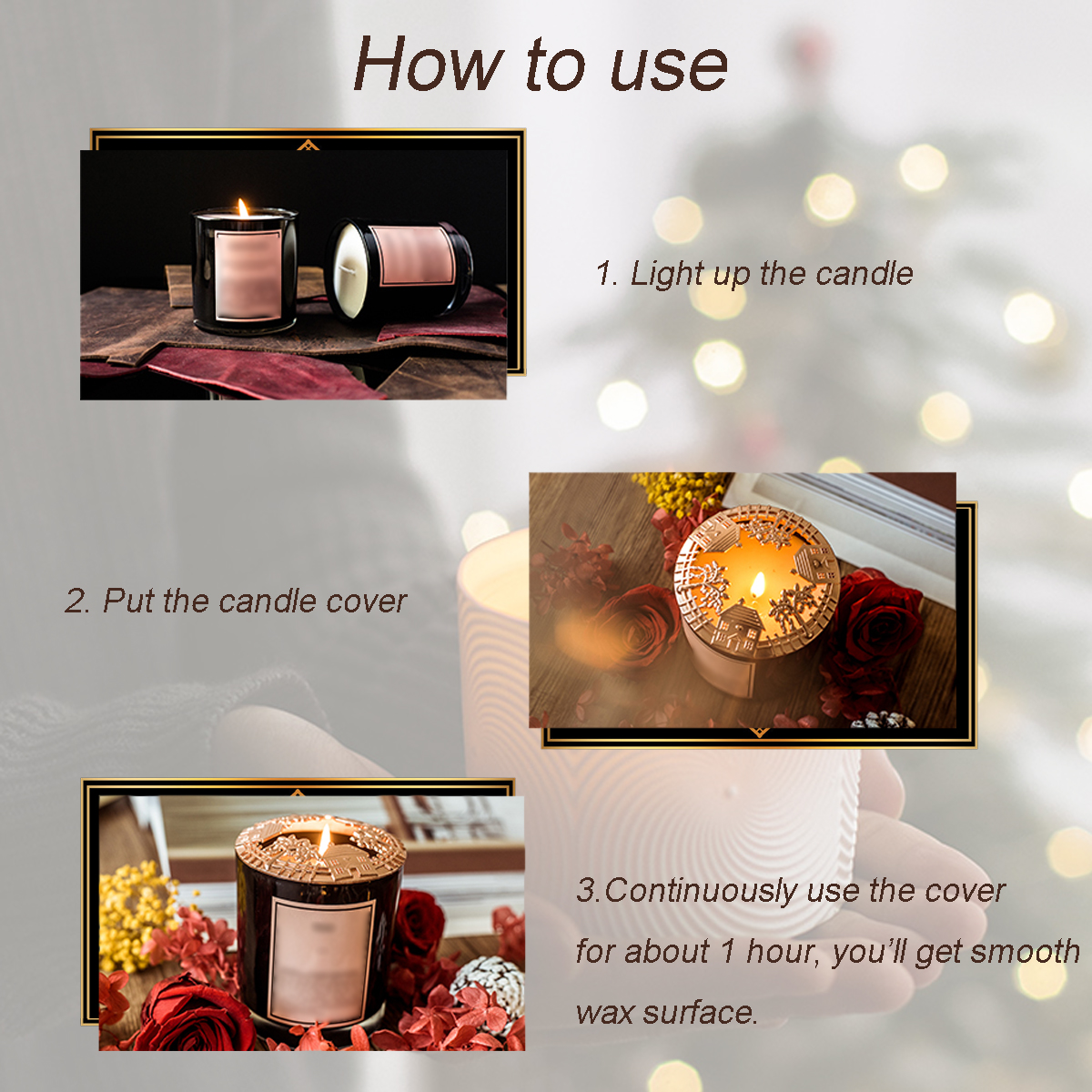 How to use

1. Light up the candle

2. Put the candle cover

3.Continuously use the cover for about 1 hour, you'll get smooth wax surface.