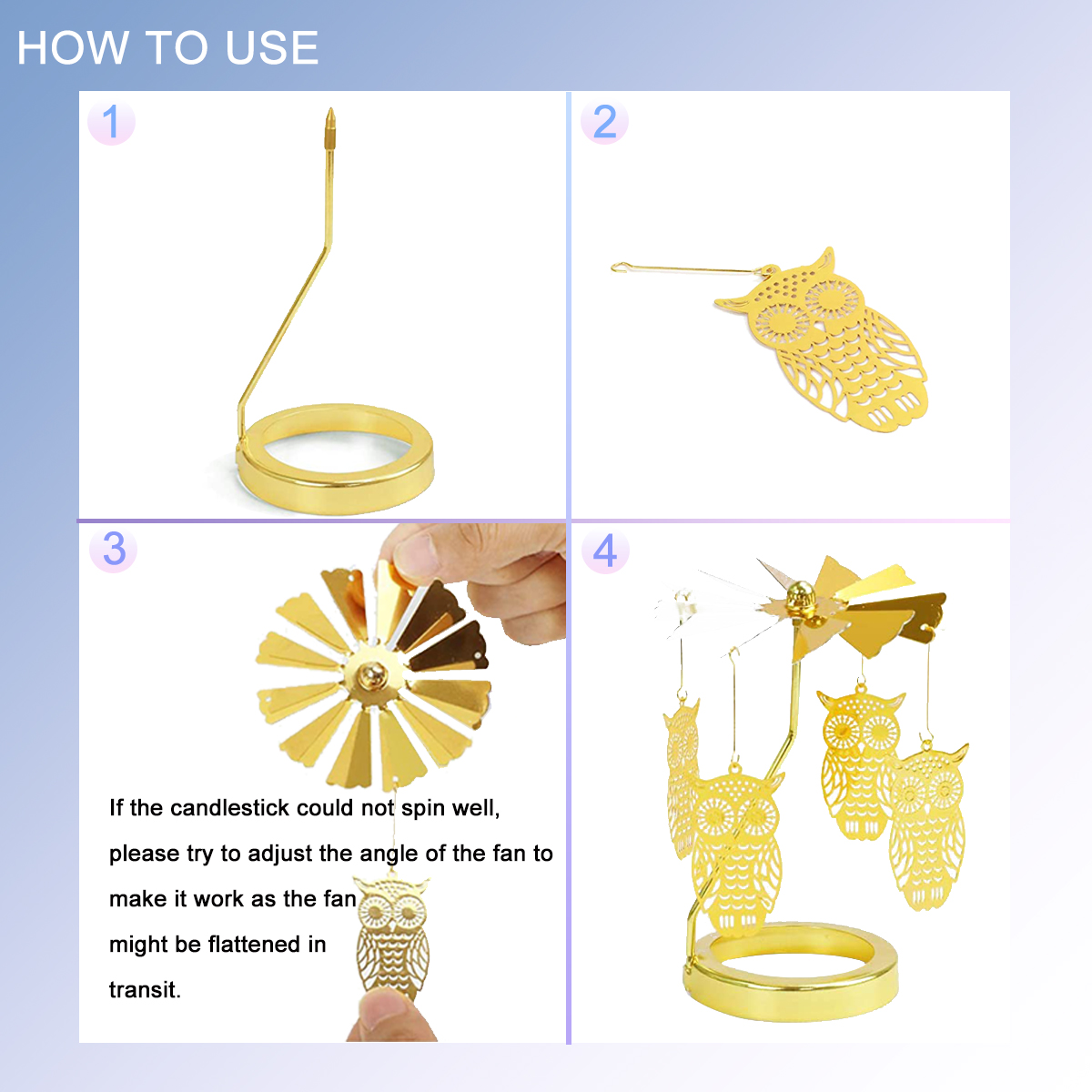 HOW TO USE

1

2

3

If the candlestick could not spin well, please try to adjust the angle of the fan to make it work as the fan might be flattened in transit.

4