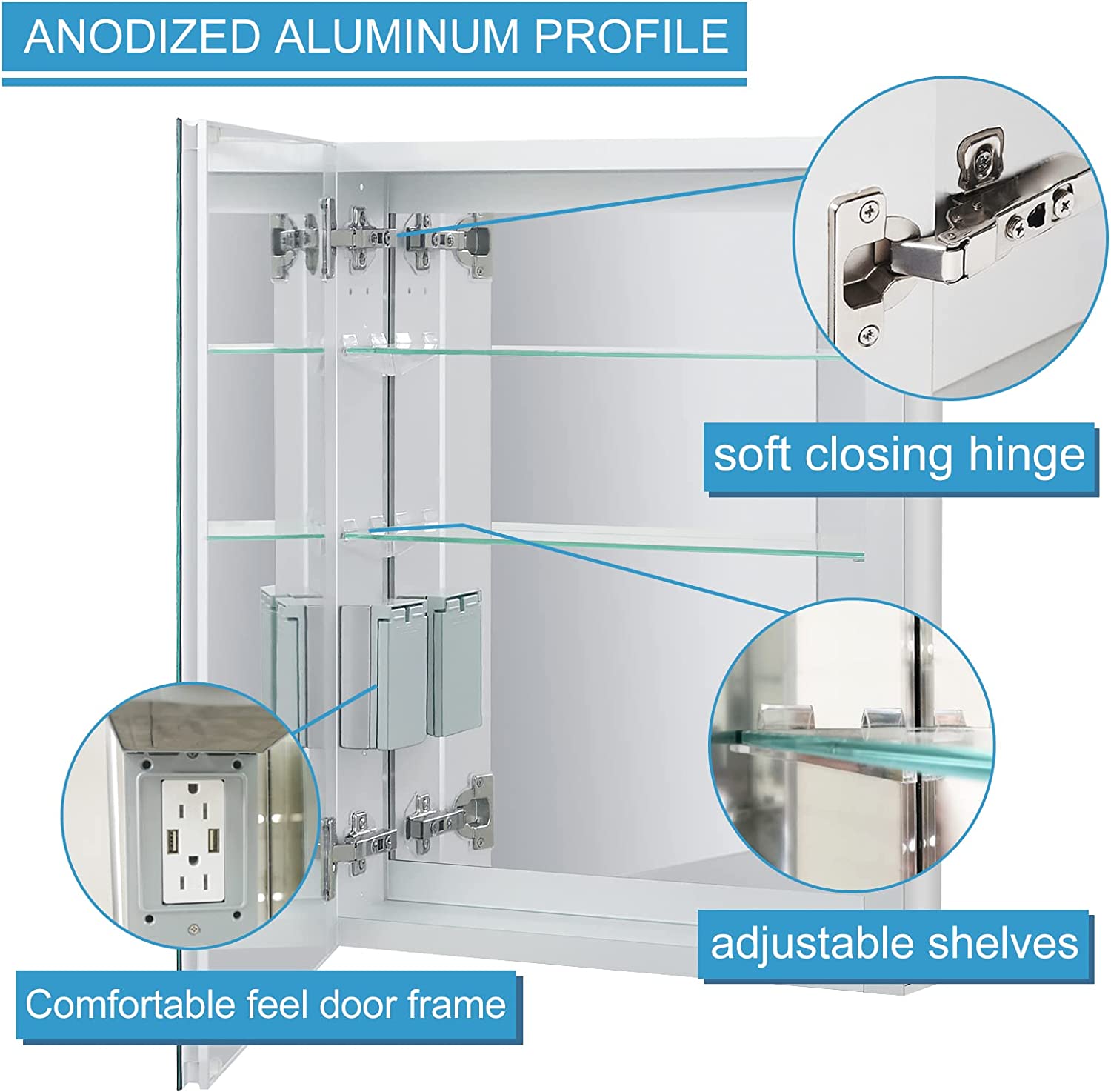 ANODIZED ALUMINUM PROFILE

soft closing hinge

adjustable shelves

Comfortable feel door frame