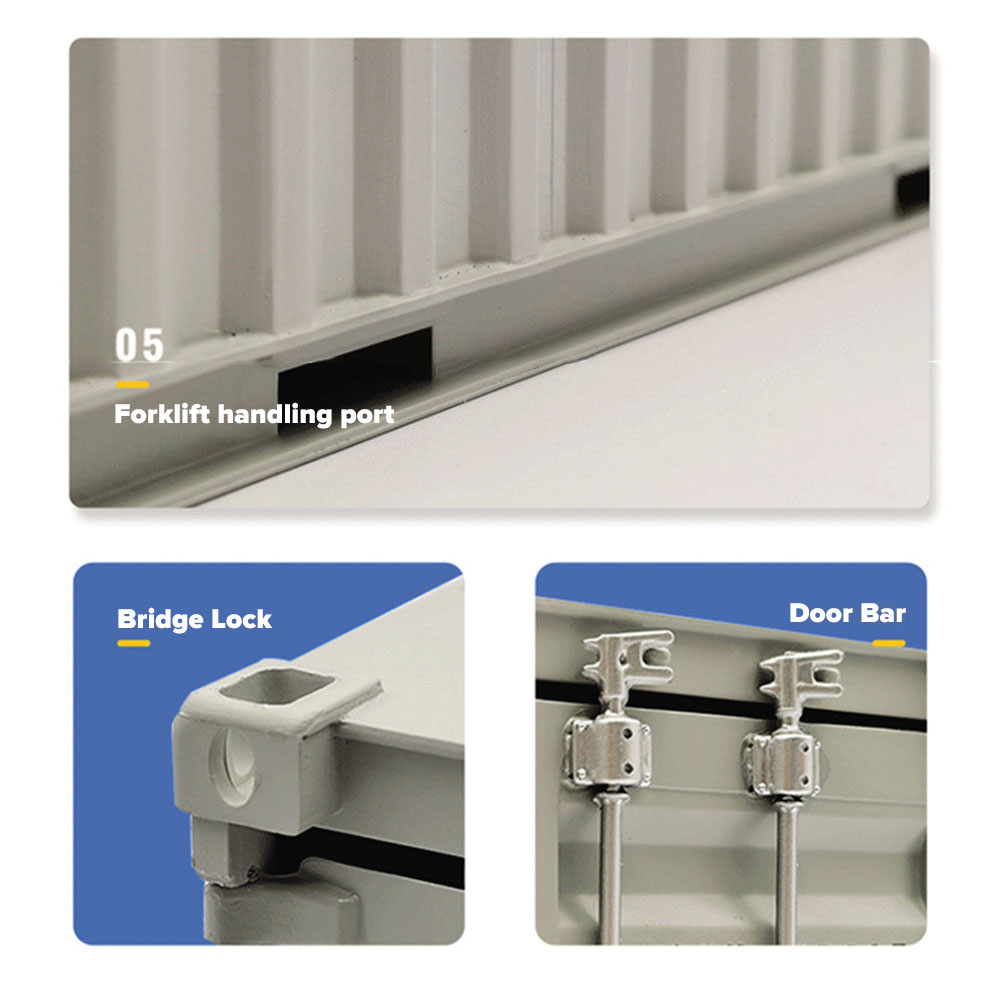 05

Forklift handling port

Bridge Lock

Door Bar