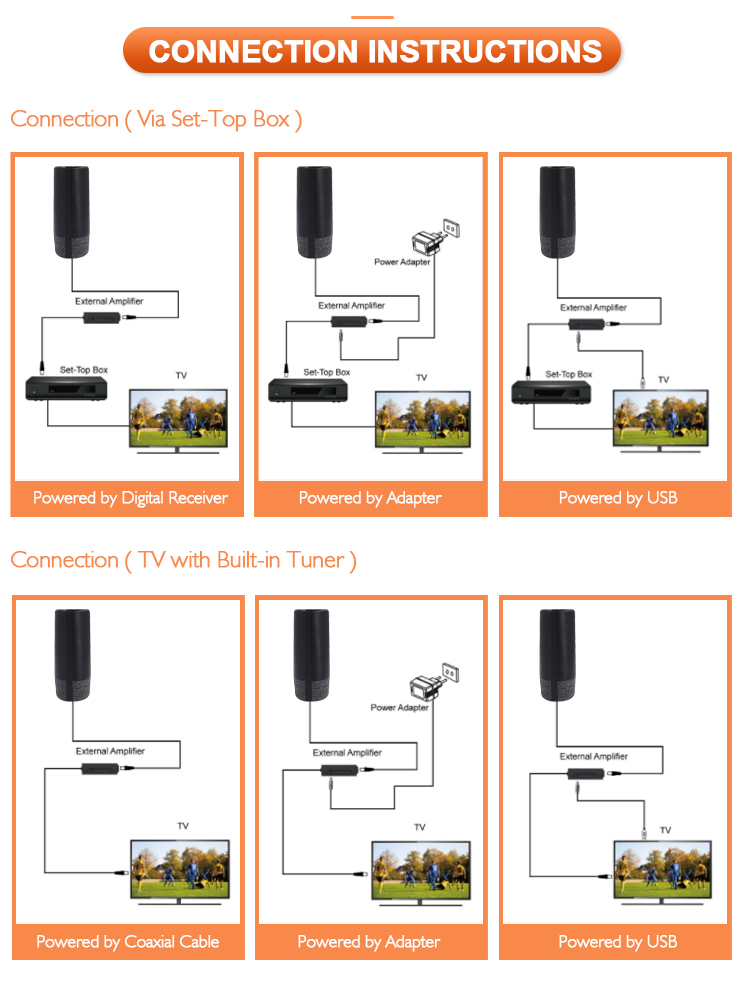 CONNECTION INSTRUCTIONS

Connection ( Via Set-Top Box )

External Amplifier
Set-Top Box
TV
Powered by Digital Receiver

Power Adapter
External Amplifier
Set-Top Box
TV
Powered by Adapter

External Amplifier
Set-Top Box
TV
Powered by USB

Connection ( TV with Built-in Tuner )

External Amplifier
TV
Powered by Coaxial Cable

Power Adapter
External Amplifier
TV
Powered by Adapter

External Amplifier
TV
Powered by USB