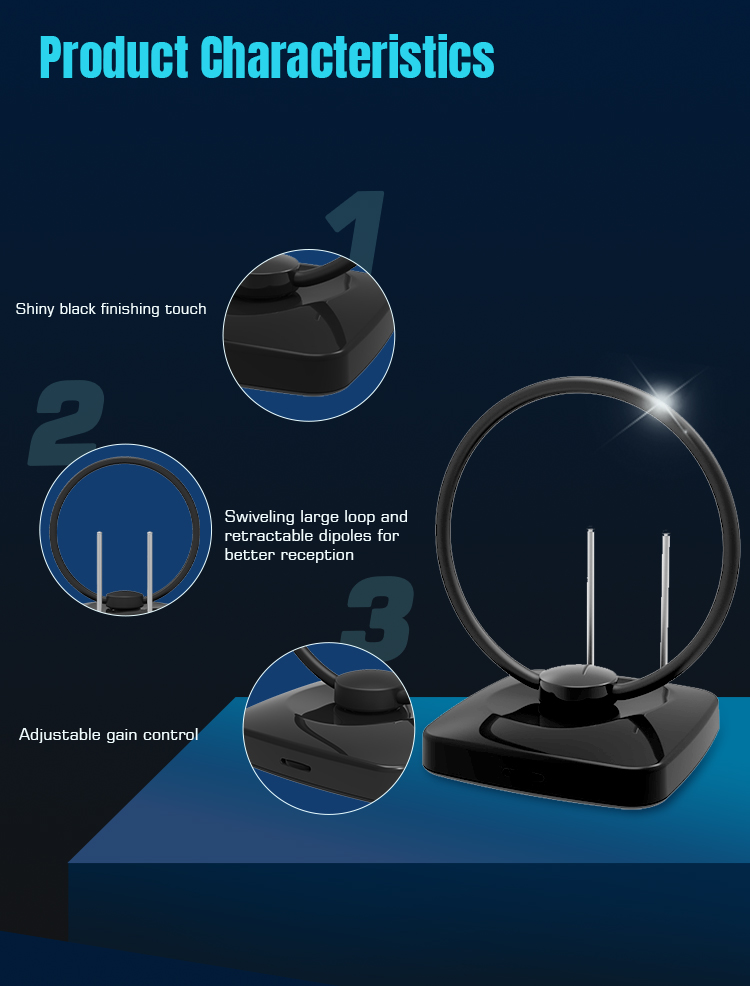 Product Characteristics

1

Shiny black finishing touch

2

Swiveling large loop and retractable dipoles for better reception

3

Adjustable gain control