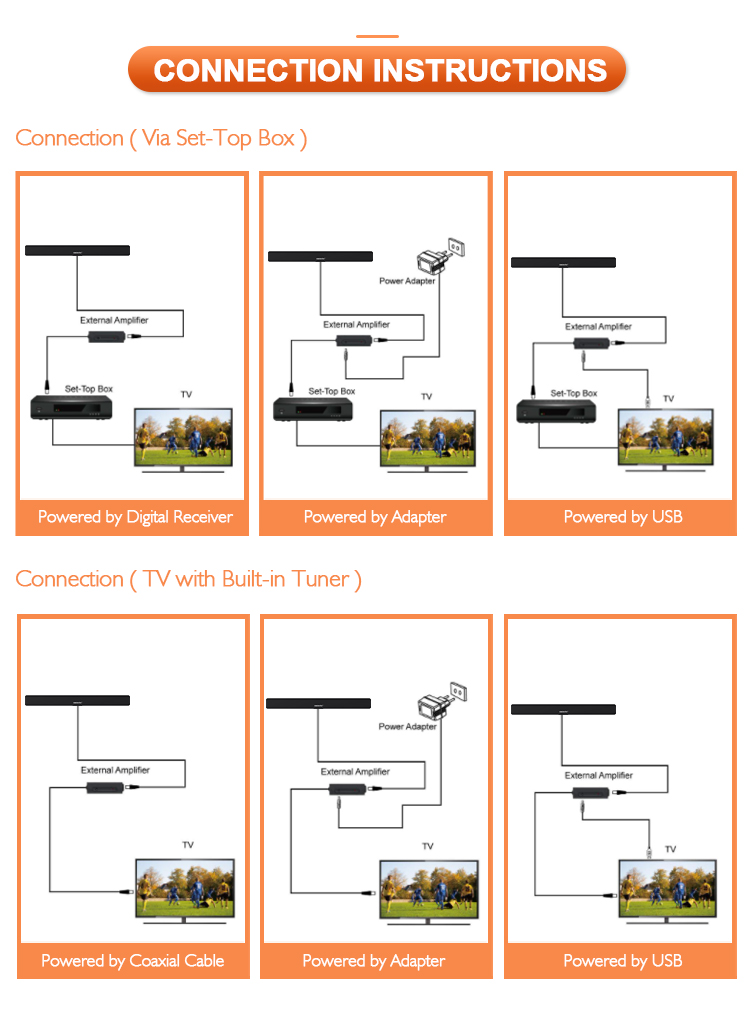 CONNECTION INSTRUCTIONS

Connection ( Via Set-Top Box )

External Amplifier
Set-Top Box
TV
Powered by Digital Receiver

Power Adapter
External Amplifier
Set-Top Box
TV
Powered by Adapter

External Amplifier
Set-Top Box
TV
Powered by USB

Connection ( TV with Built-in Tuner )

External Amplifier
TV
Powered by Coaxial Cable

Power Adapter
External Amplifier
TV
Powered by Adapter

External Amplifier
TV
Powered by USB