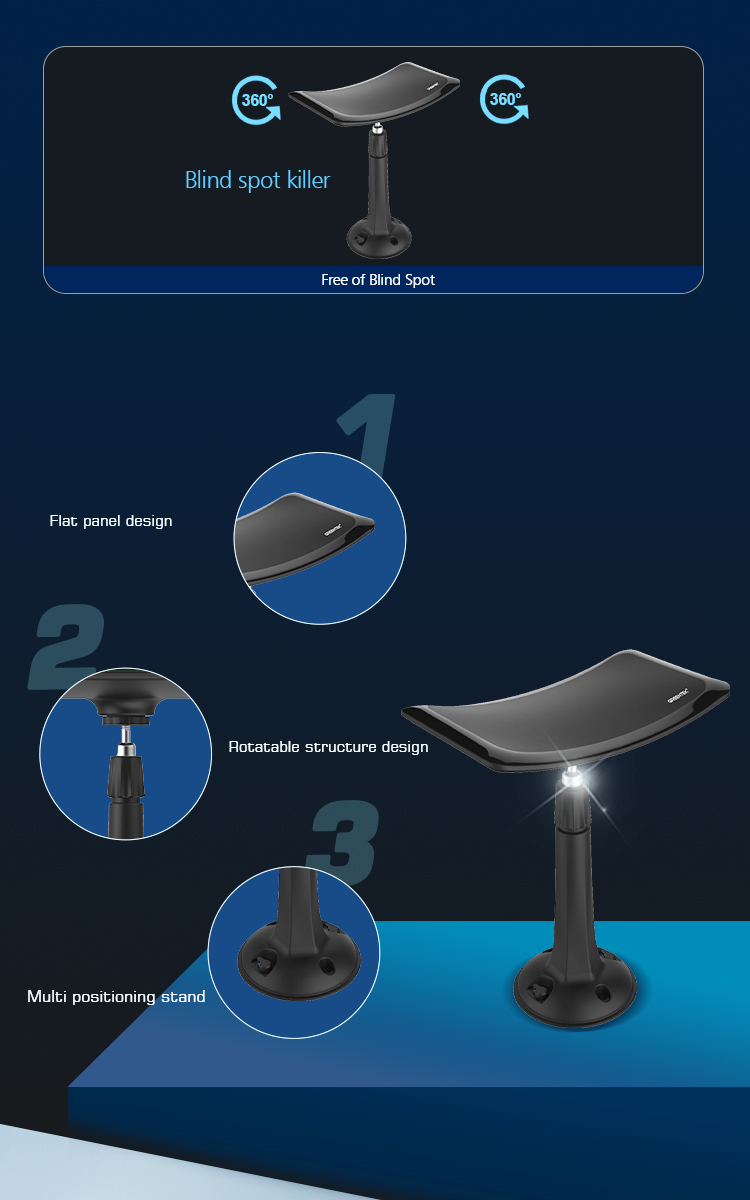 360°

360°

Blind spot killer

Free of Blind Spot

1

Flat panel design

2

Rotatable structure design

3

Multi positioning stand