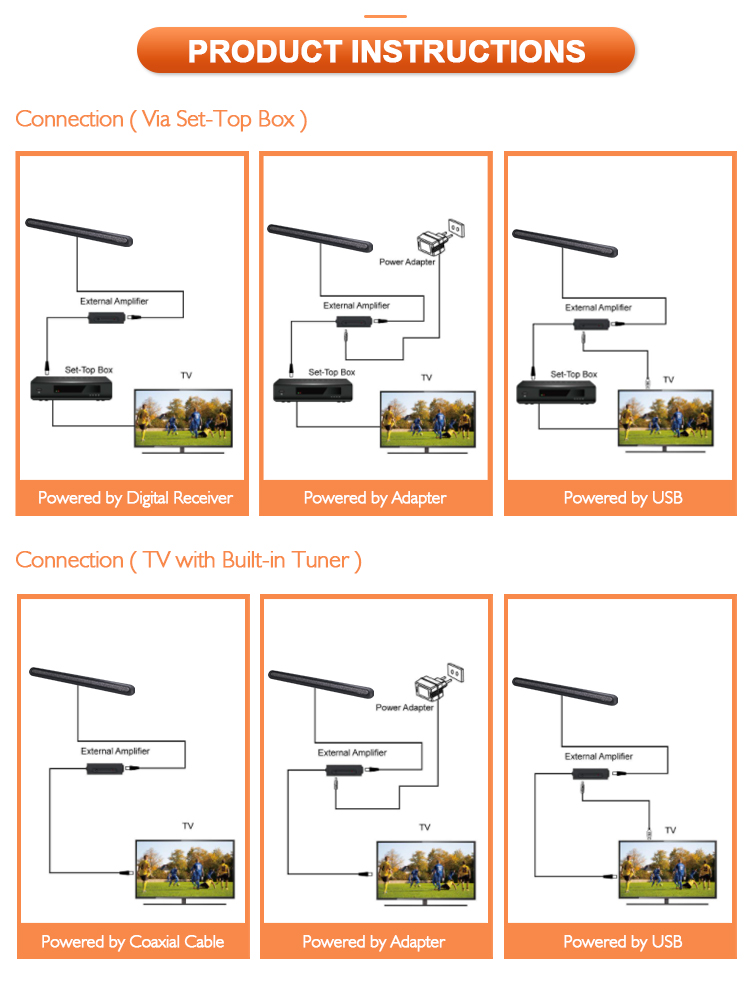 PRODUCT INSTRUCTIONS

Connection ( Via Set-Top Box )

External Amplifier
Set-Top Box
TV
Powered by Digital Receiver

Power Adapter
External Amplifier
Set-Top Box
TV
Powered by Adapter

External Amplifier
Set-Top Box
TV
Powered by USB

Connection ( TV with Built-in Tuner )

External Amplifier
TV
Powered by Coaxial Cable

Power Adapter
External Amplifier
TV
Powered by Adapter

External Amplifier
TV
Powered by USB